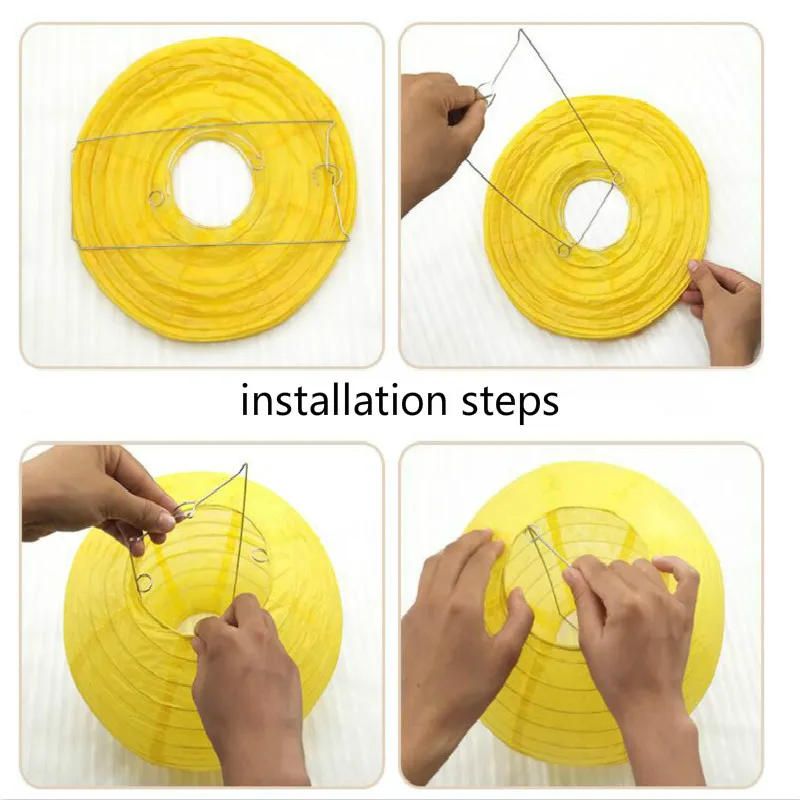 installation steps