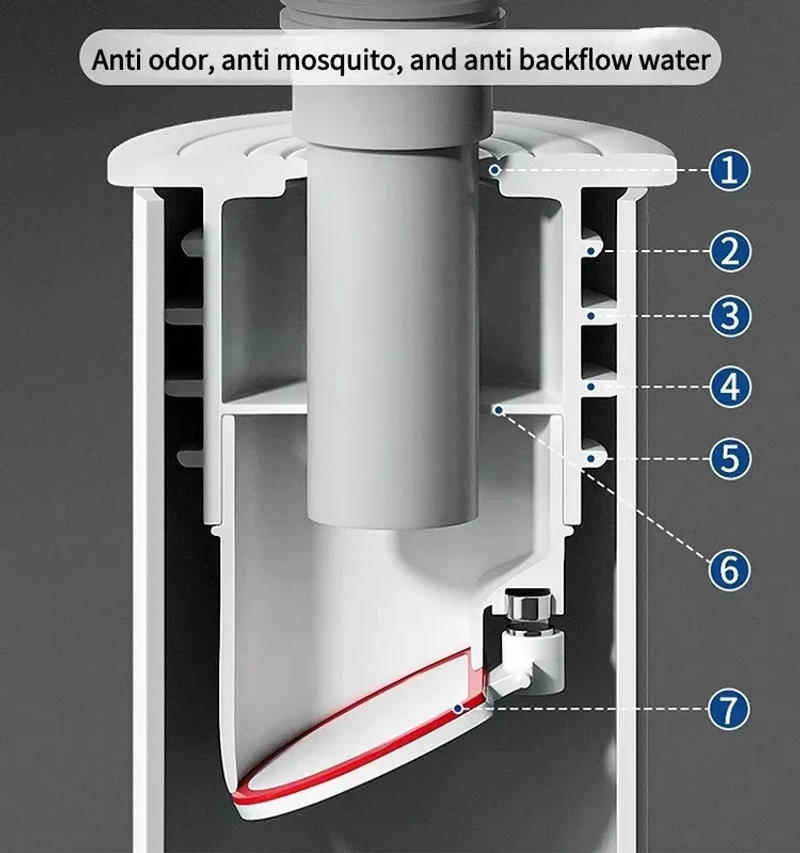 Anti odor, anti mosquito, and anti backflow water

1
2
3
4
5
6
7