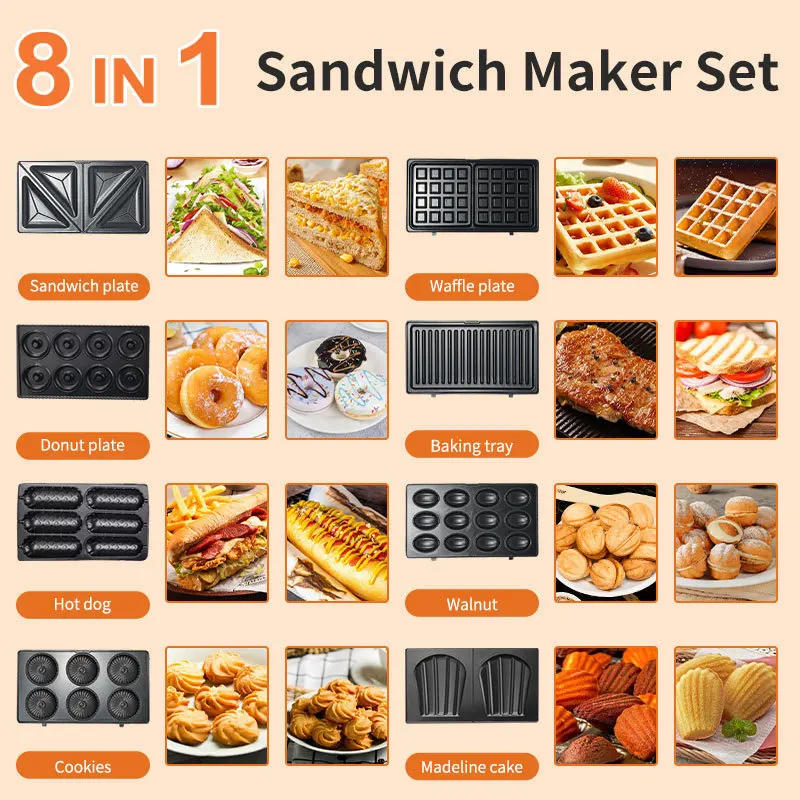 8 IN 1 Sandwich Maker Set

Sandwich plate

Waffle plate

Donut plate

Baking tray

Hot dog

Walnut

Cookies

Madeline cake