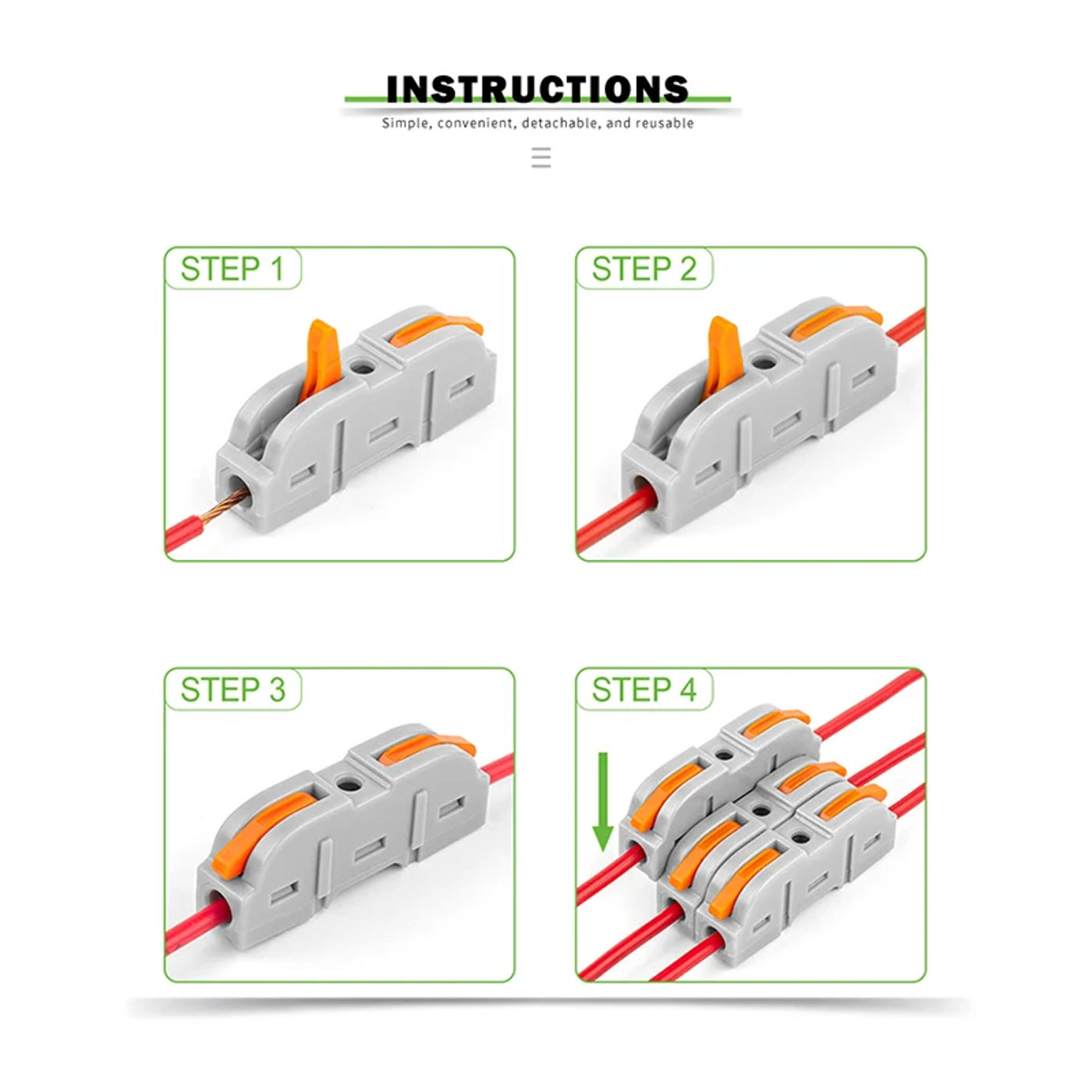 INSTRUCTIONS

Simple, convenient, detachable, and reusable

STEP 1

STEP 2

STEP 3

STEP 4