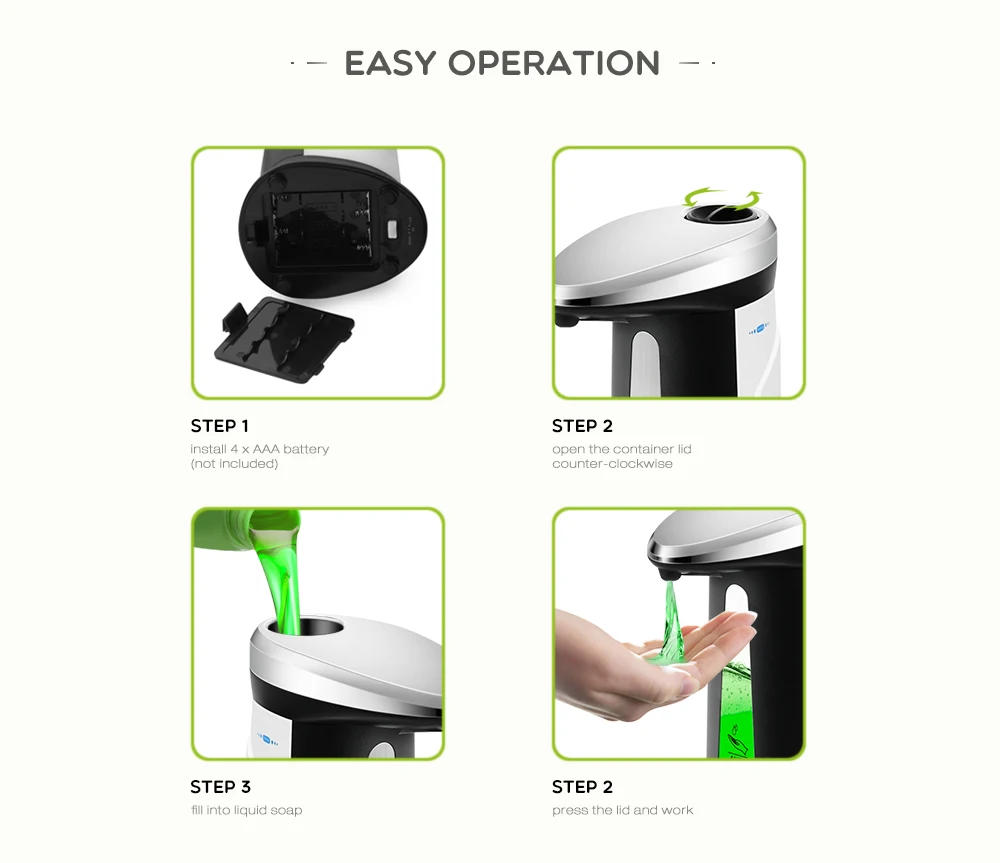 EASY OPERATION

STEP 1
install 4 x AAA battery
(not included)

STEP 2
open the container lid
counter-clockwise

STEP 3
fill into liquid soap

STEP 2
press the lid and work