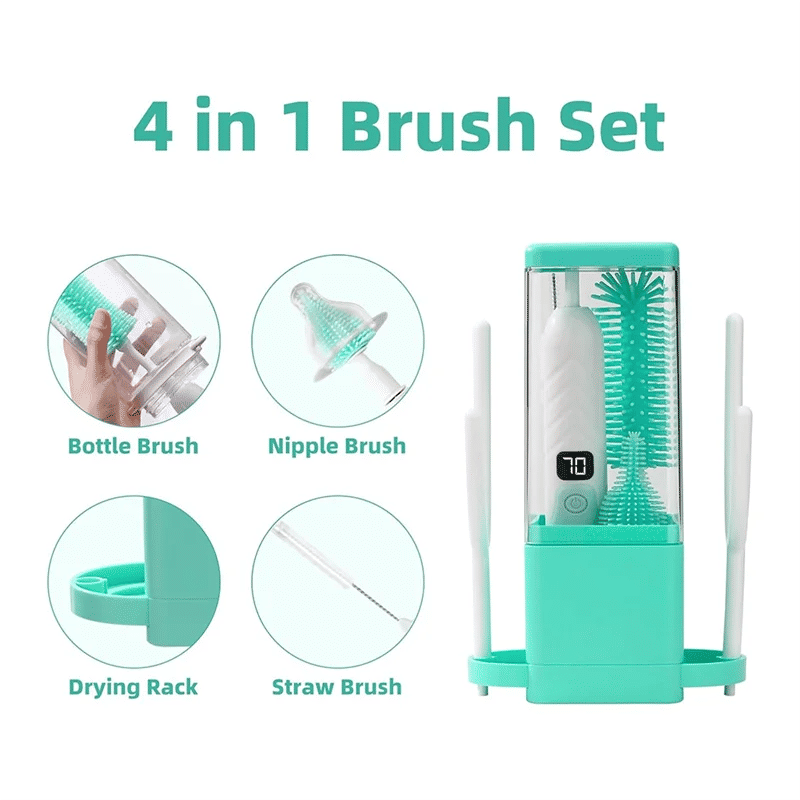 4 in 1 Brush Set

Bottle Brush

Nipple Brush

Drying Rack

Straw Brush

70