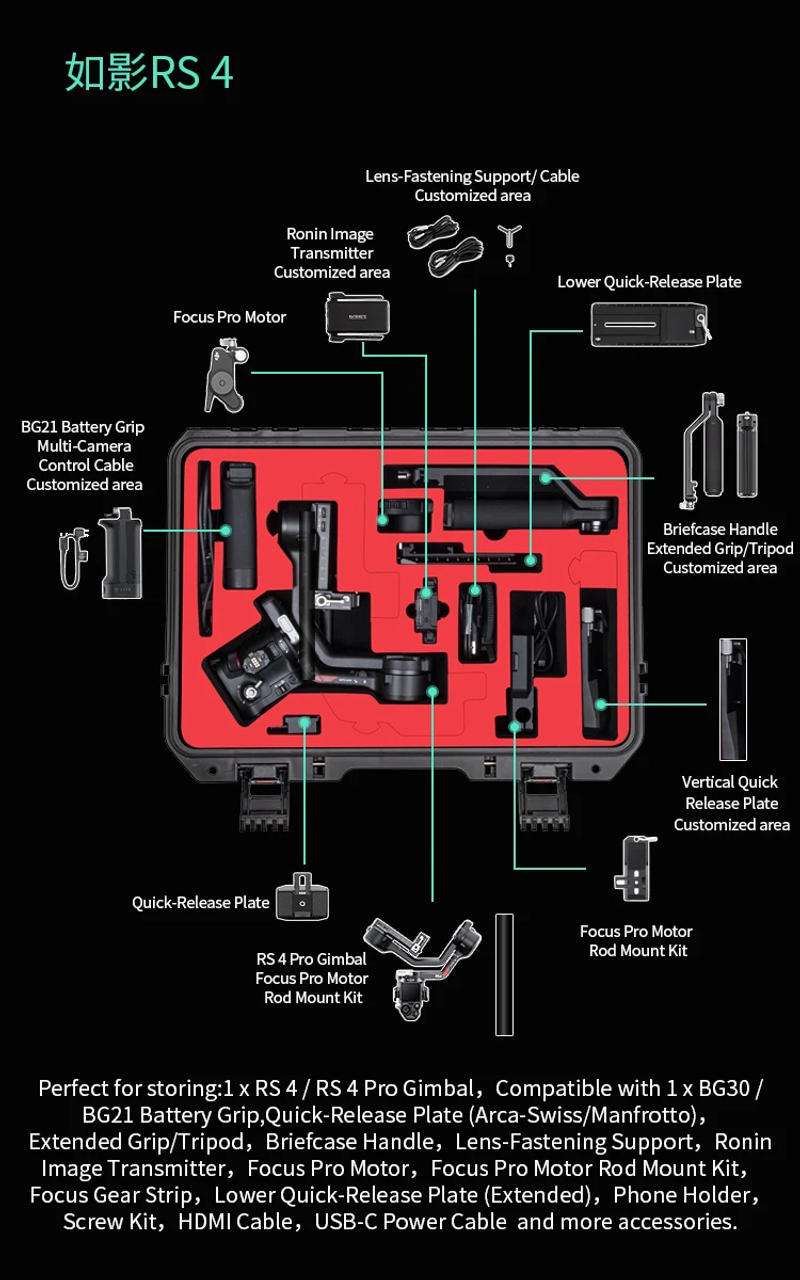 如影RS 4

Lens-Fastening Support/ Cable Customized area

Ronin Image Transmitter Customized area

Lower Quick-Release Plate

Focus Pro Motor

BG21 Battery Grip Multi-Camera Control Cable Customized area

Briefcase Handle Extended Grip/Tripod Customized area

Vertical Quick Release Plate Customized area

Quick-Release Plate

RS 4 Pro Gimbal Focus Pro Motor Rod Mount Kit

Focus Pro Motor Rod Mount Kit

Perfect for storing:1 x RS 4 / RS 4 Pro Gimbal，Compatible with 1 x BG30 / BG21 Battery Grip,Quick-Release Plate (Arca-Swiss/Manfrotto)，Extended Grip/Tripod，Briefcase Handle，Lens-Fastening Support，Ronin Image Transmitter，Focus Pro Motor，Focus Pro Motor Rod Mount Kit，Focus Gear Strip，Lower Quick-Release Plate (Extended)，Phone Holder，Screw Kit，HDMI Cable，USB-C Power Cable and more accessories.