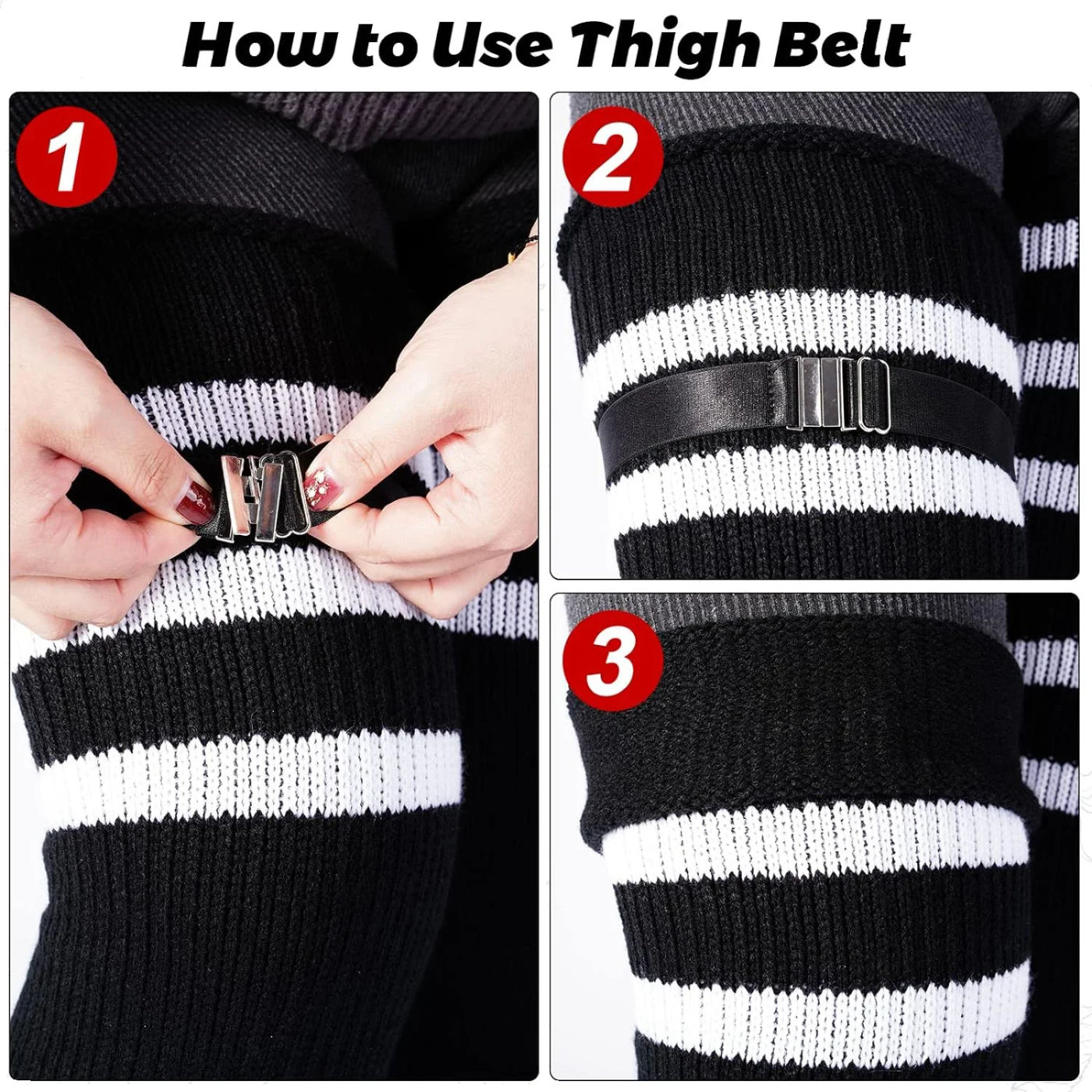 How to Use Thigh Belt

1

2

3