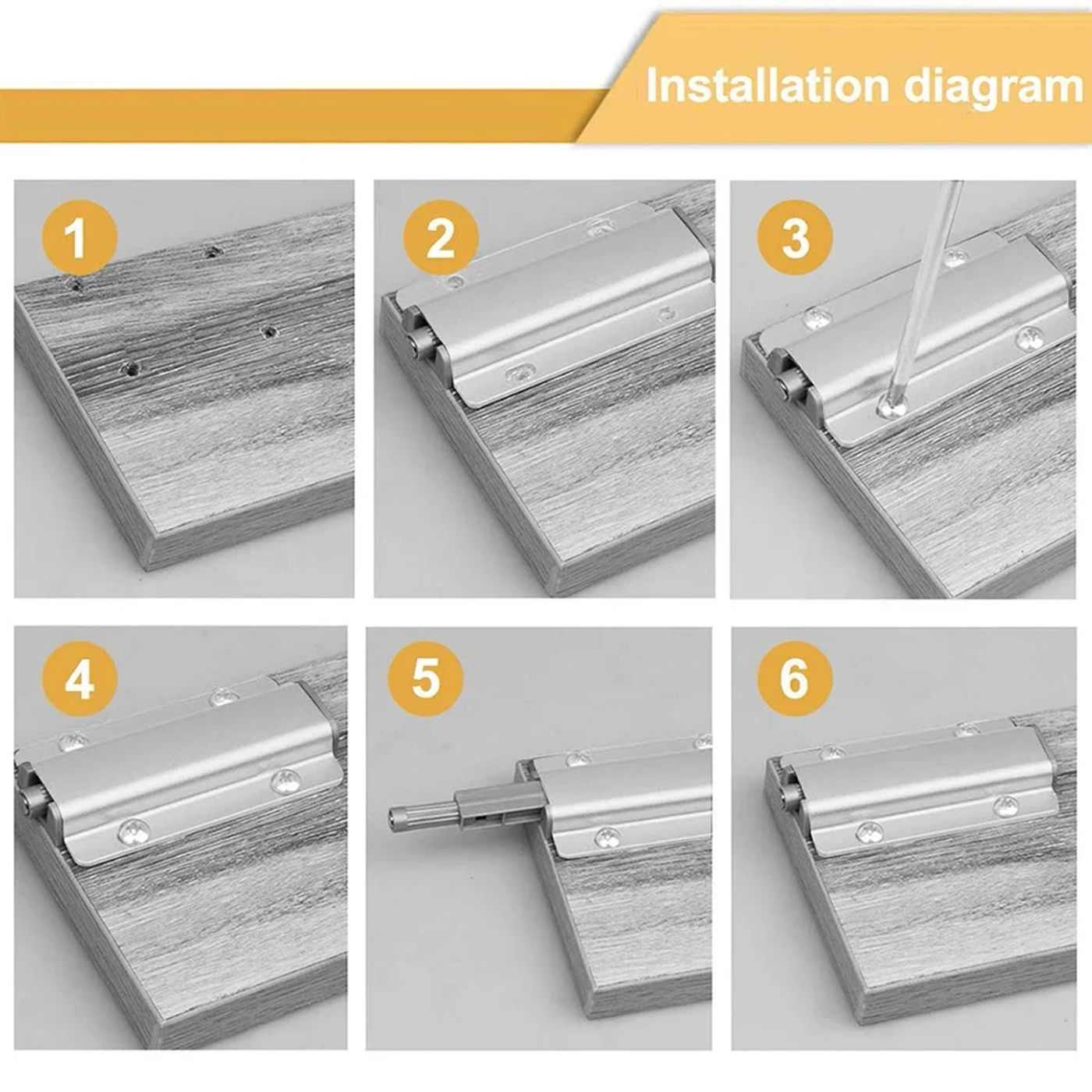 Installation diagram

1

2

3

4

5

6