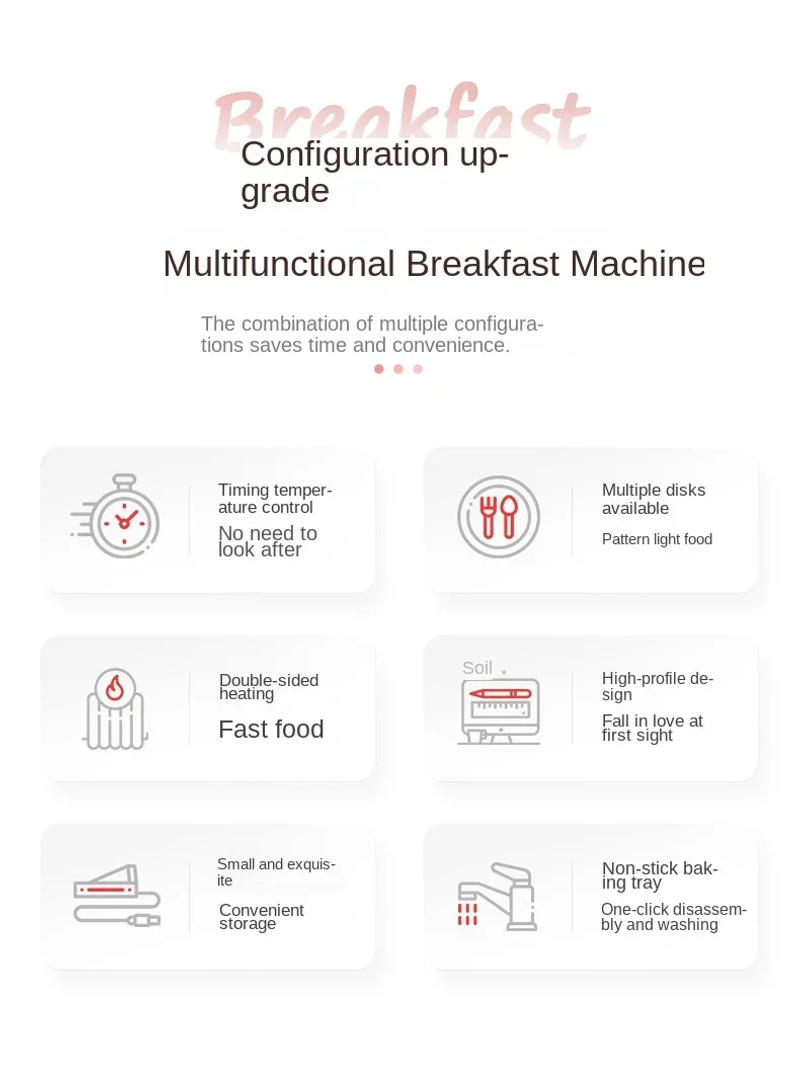 Breakfast

Configuration upgrade

Multifunctional Breakfast Machine

The combination of multiple configurations saves time and convenience.

Timing temperature control

No need to look after

Multiple disks available

Pattern light food

Double-sided heating

Fast food

Soil

High-profile design

Fall in love at first sight

Small and exquisite

Convenient storage

Non-stick baking tray

One-click disassembly and washing