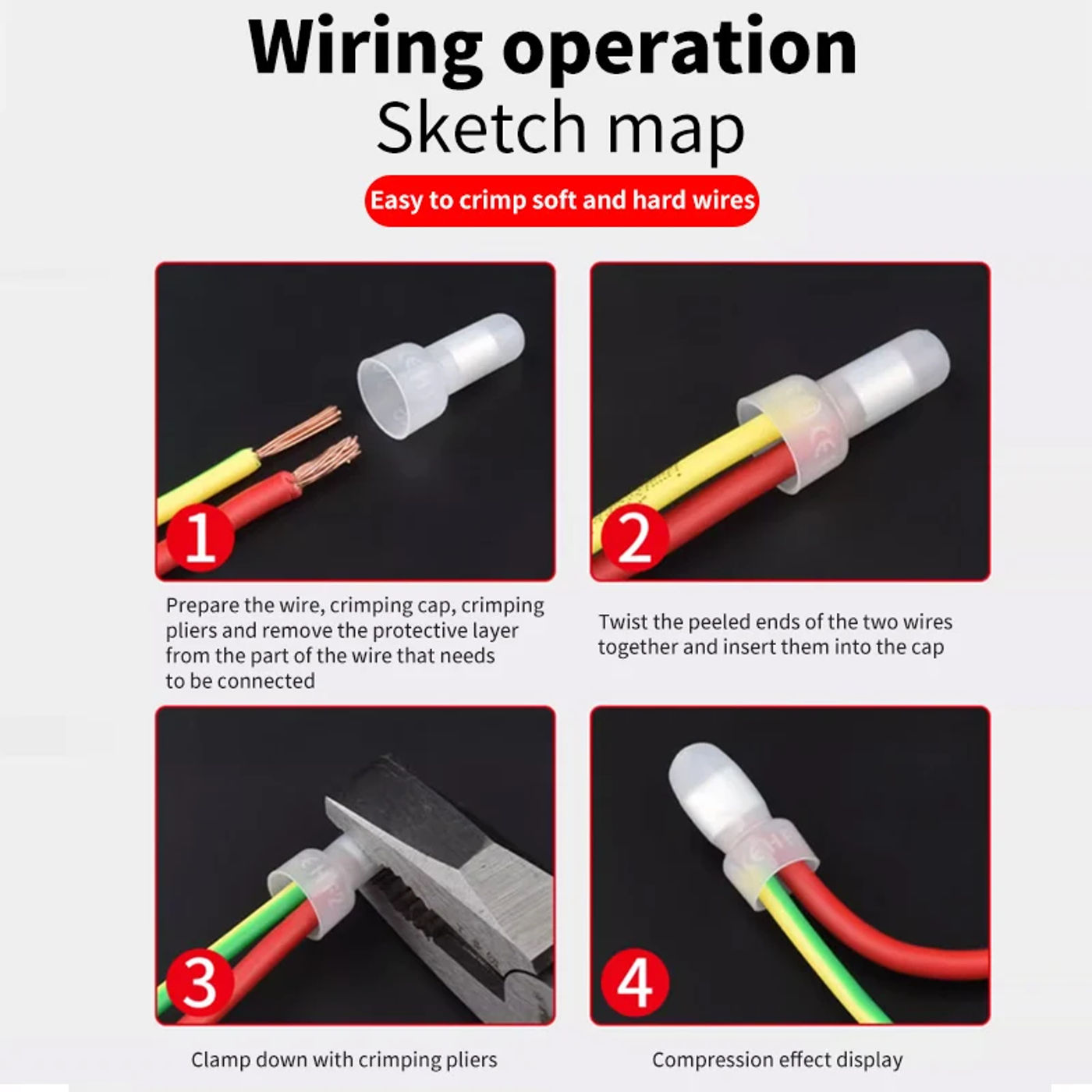 Wiring operation
Sketch map

Easy to crimp soft and hard wires

1

Prepare the wire, crimping cap, crimping pliers and remove the protective layer from the part of the wire that needs to be connected

2

Twist the peeled ends of the two wires together and insert them into the cap

3

Clamp down with crimping pliers

4

Compression effect display