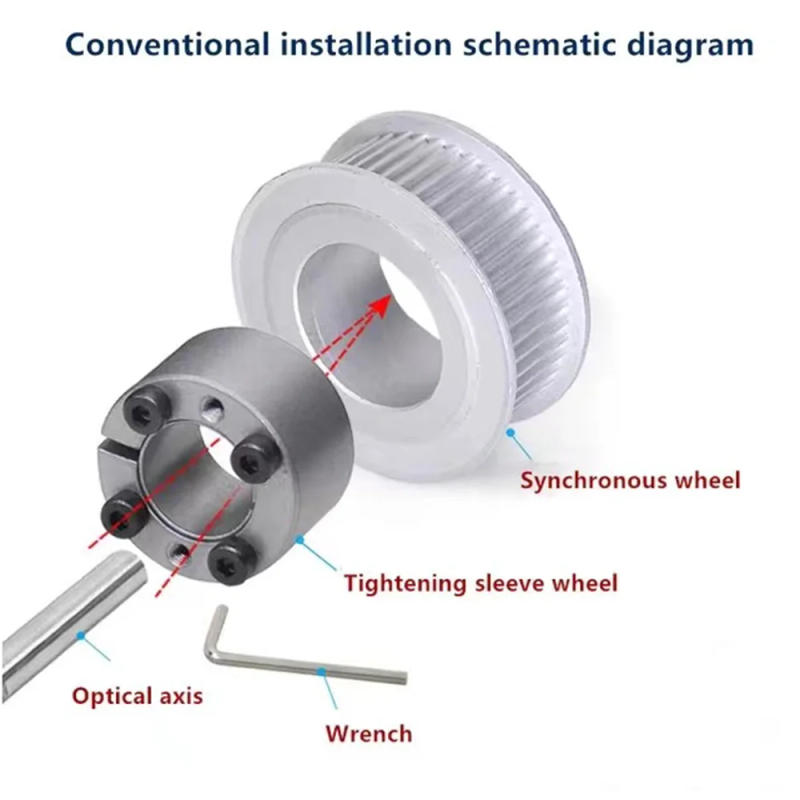 Conventional installation schematic diagram

Synchronous wheel

Tightening sleeve wheel

Optical axis

Wrench