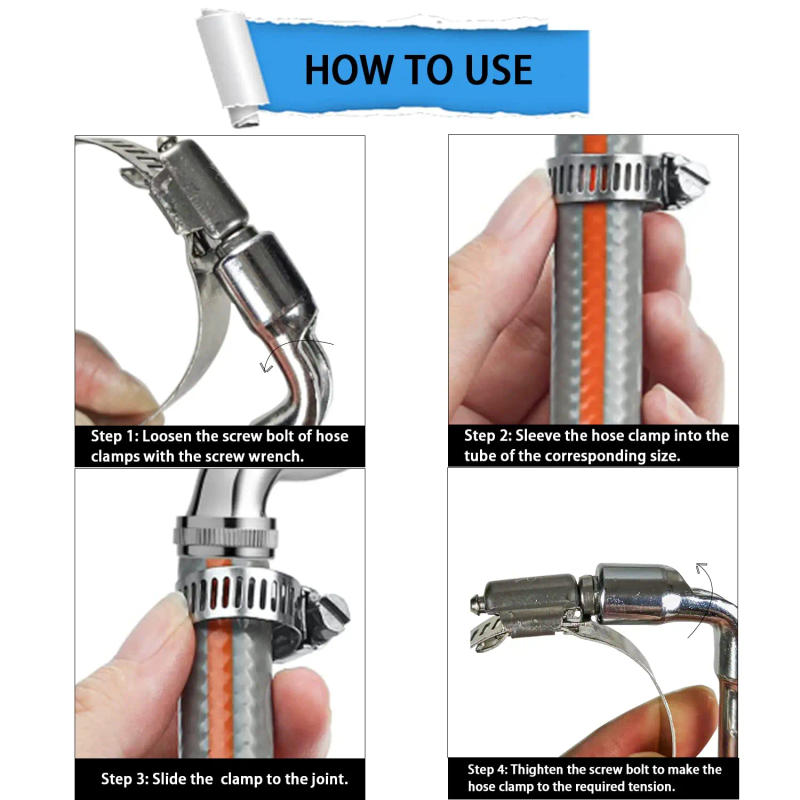 HOW TO USE

Step 1: Loosen the screw bolt of hose clamps with the screw wrench.

Step 2: Sleeve the hose clamp into the tube of the corresponding size.

Step 3: Slide the  clamp to the joint.

Step 4: Thighten the screw bolt to make the hose clamp to the required tension.