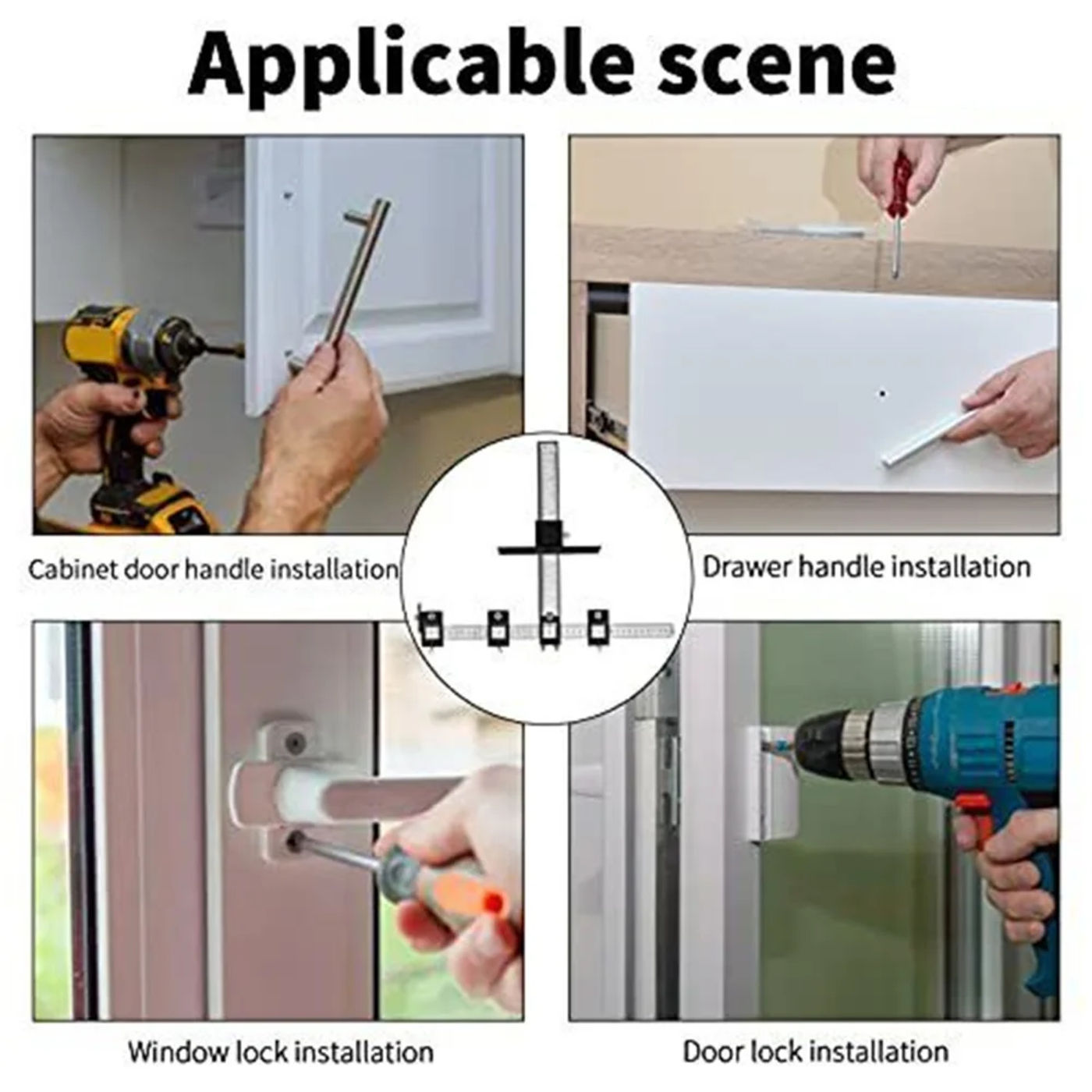 Applicable scene

Cabinet door handle installation

Drawer handle installation

Window lock installation

Door lock installation