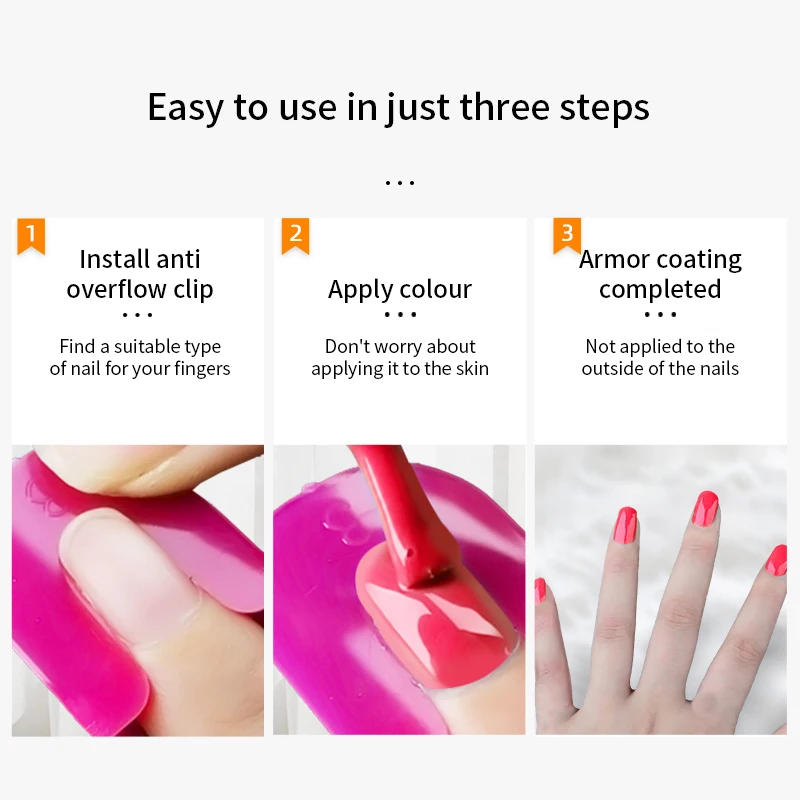 Easy to use in just three steps

...

1

Install anti overflow clip

...

Find a suitable type of nail for your fingers

2

Apply colour

...

Don't worry about applying it to the skin

3

Armor coating completed

...

Not applied to the outside of the nails