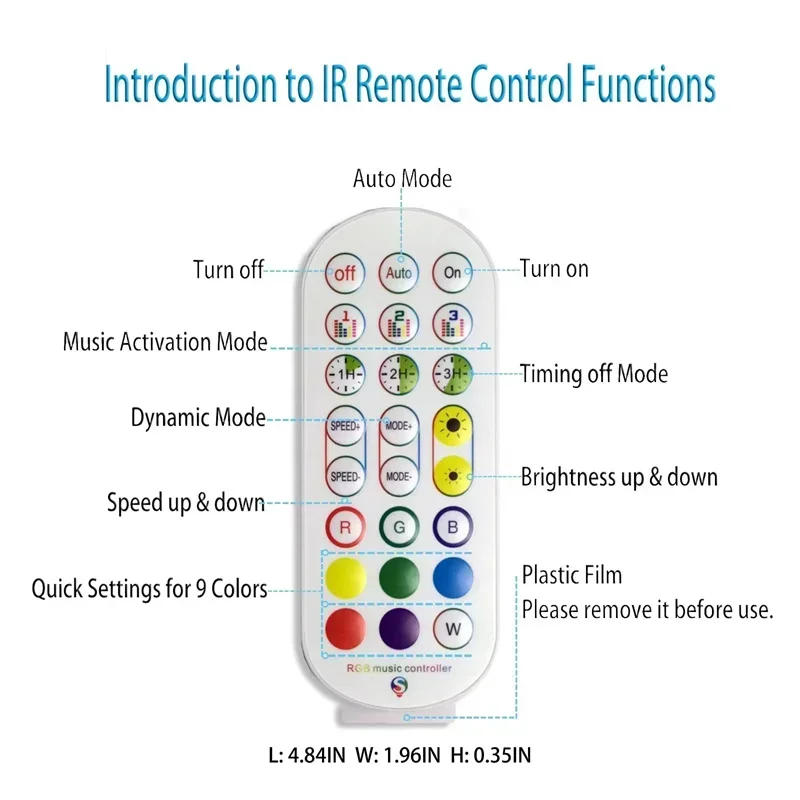 Introduction to IR Remote Control Functions

Auto Mode

Turn off

off

Auto

On

Turn on

1

2

3

Music Activation Mode

1H

2H

3H

Timing off Mode

Dynamic Mode

SPEED+

MODE+

SPEED-

MODE-

Brightness up & down

Speed up & down

R

G

B

Quick Settings for 9 Colors

W

Plastic Film
Please remove it before use.

RGB music controller

L: 4.84IN W: 1.96IN H: 0.35IN