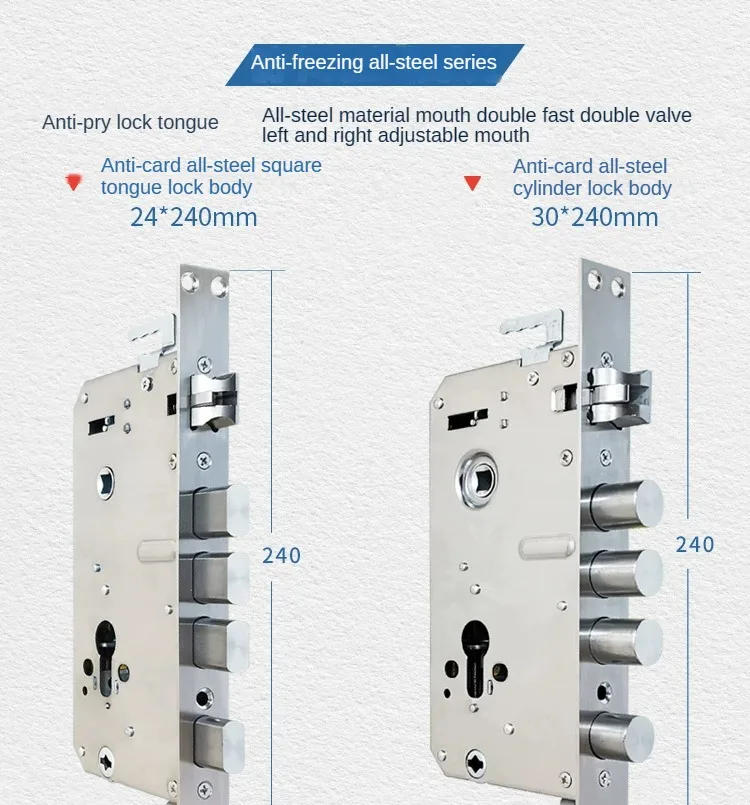 Anti-freezing all-steel series

Anti-pry lock tongue

All-steel material mouth double fast double valve left and right adjustable mouth

Anti-card all-steel square tongue lock body
24*240mm

Anti-card all-steel cylinder lock body
30*240mm

240

240