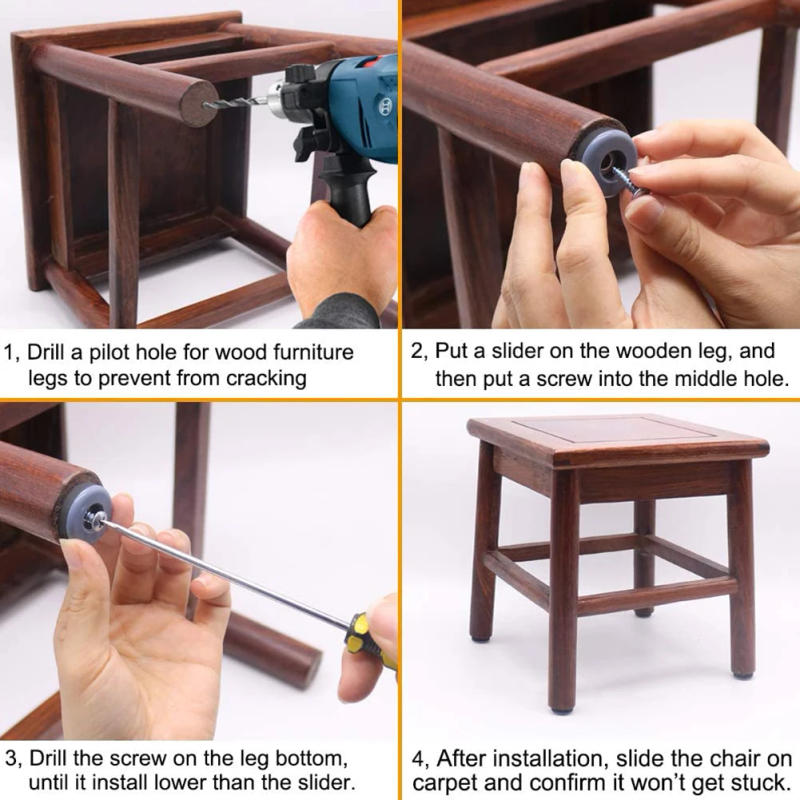 1, Drill a pilot hole for wood furniture legs to prevent from cracking

2, Put a slider on the wooden leg, and then put a screw into the middle hole.

3, Drill the screw on the leg bottom, until it install lower than the slider.

4, After installation, slide the chair on carpet and confirm it won't get stuck.