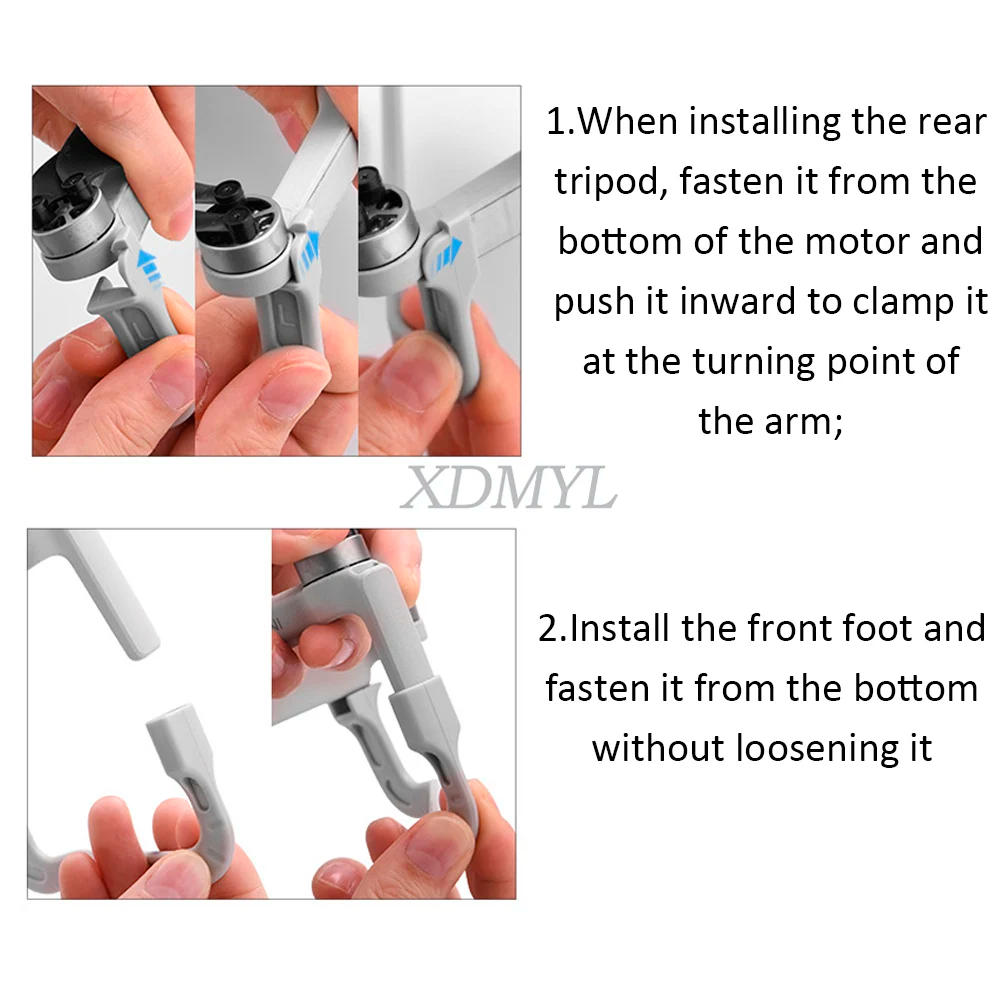 1.When installing the rear tripod, fasten it from the bottom of the motor and push it inward to clamp it at the turning point of the arm;

XDMYL

2.Install the front foot and fasten it from the bottom without loosening it