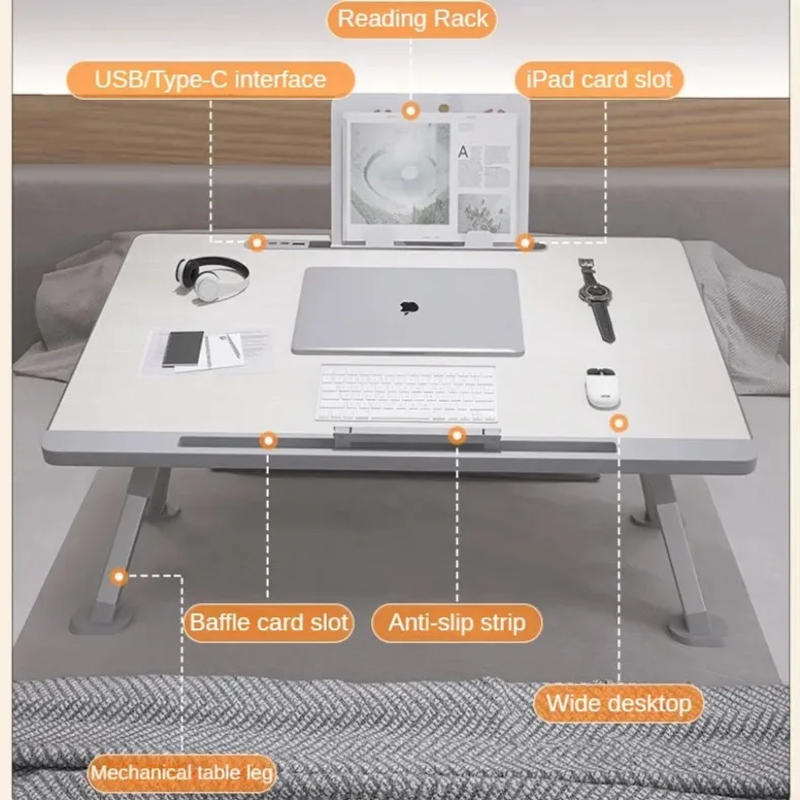 Reading Rack

USB/Type-C interface

iPad card slot

A

Baffle card slot

Anti-slip strip

Wide desktop

Mechanical table leg