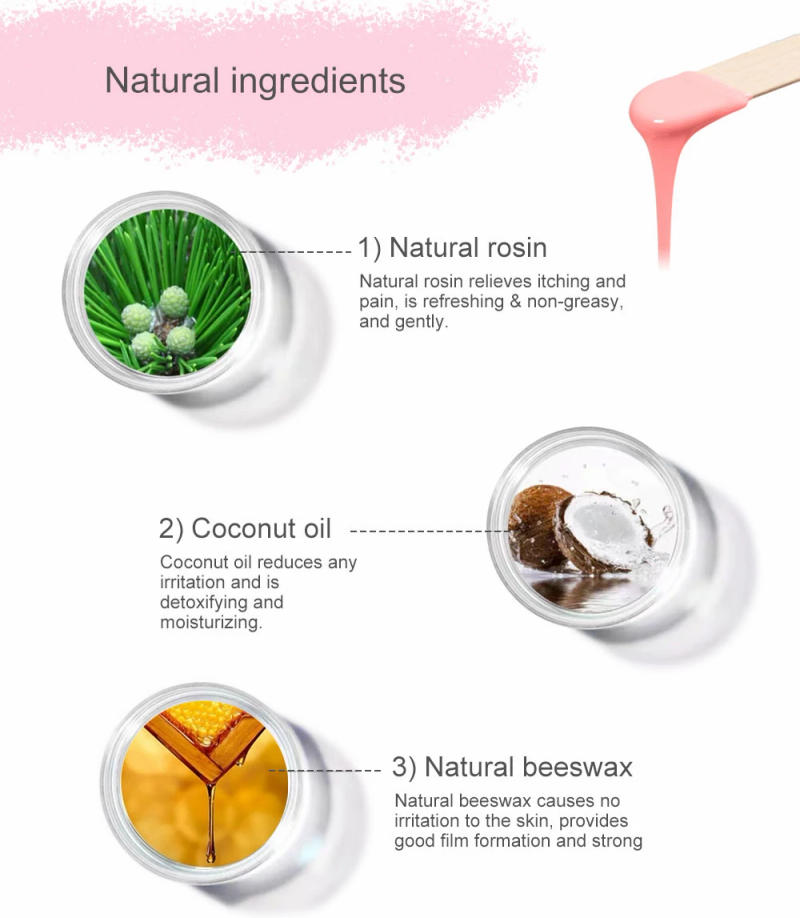 Natural ingredients

1) Natural rosin

Natural rosin relieves itching and pain, is refreshing & non-greasy, and gently.

2) Coconut oil

Coconut oil reduces any irritation and is detoxifying and moisturizing.

3) Natural beeswax

Natural beeswax causes no irritation to the skin, provides good film formation and strong