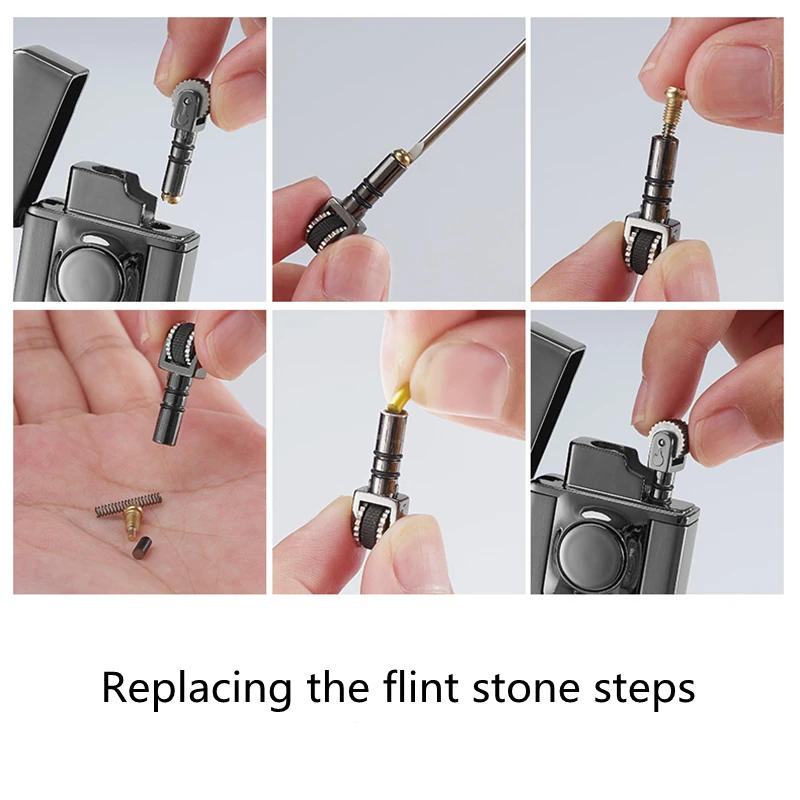 Replacing the flint stone steps