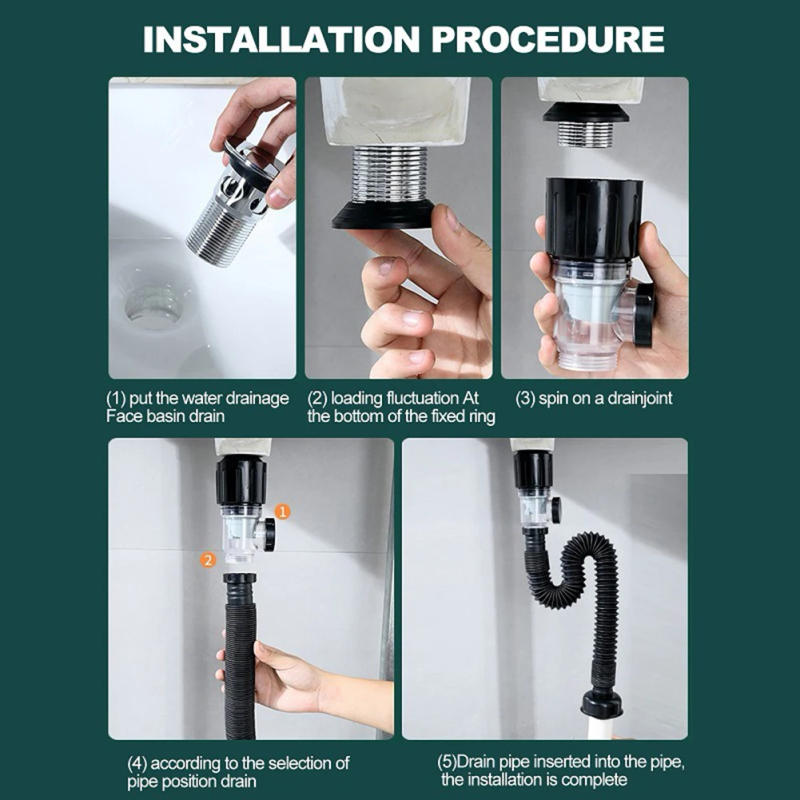 INSTALLATION PROCEDURE

(1) put the water drainage Face basin drain

(2) loading fluctuation At the bottom of the fixed ring

(3) spin on a drainjoint

1

2

(4) according to the selection of pipe position drain

(5)Drain pipe inserted into the pipe, the installation is complete