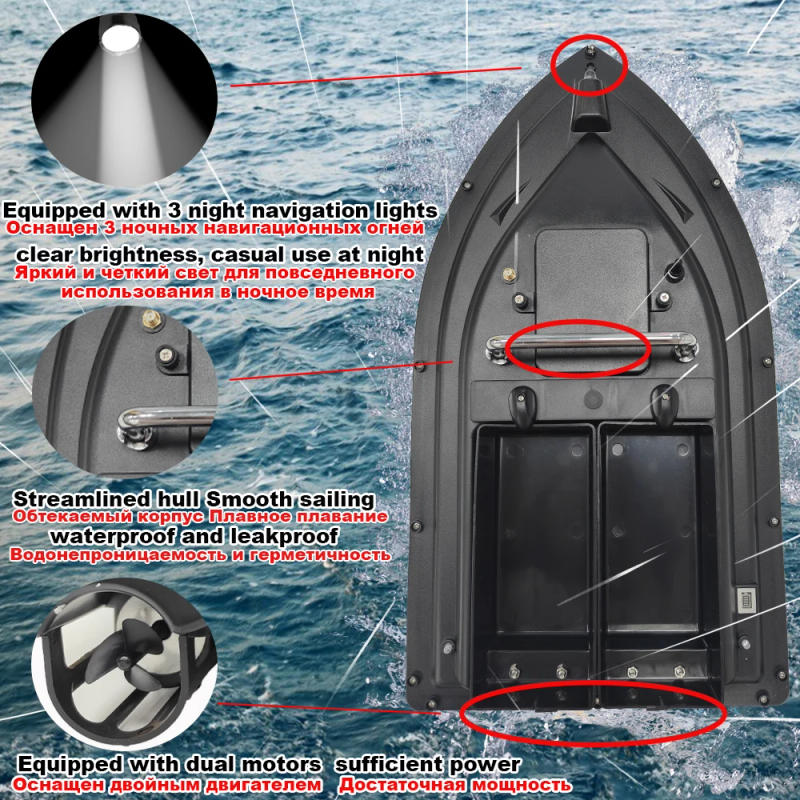 Equipped with 3 night navigation lights
Оснащен 3 ночных навигационных огней
clear brightness, casual use at night
Яркий и четкий свет для повседневного использования в ночное время

Streamlined hull Smooth sailing
Обтекаемый корпус Плавное плавание
waterproof and leakproof
Водонепроницаемость и герметичность

Equipped with dual motors sufficient power
Оснащен двойным двигателем Достаточная мощность