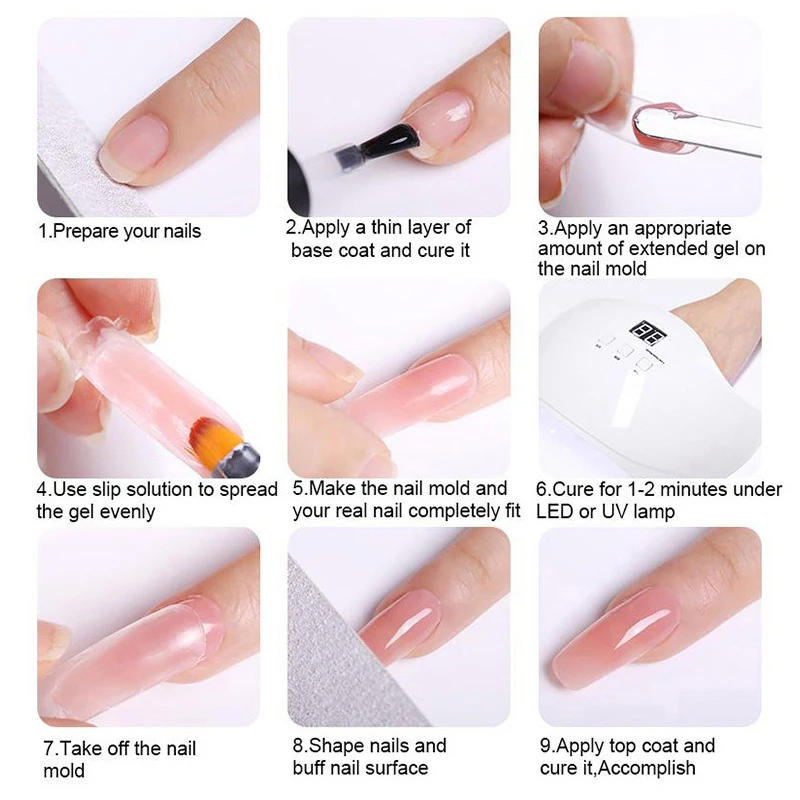 1.Prepare your nails

2.Apply a thin layer of base coat and cure it

3.Apply an appropriate amount of extended gel on the nail mold

4.Use slip solution to spread the gel evenly

5.Make the nail mold and your real nail completely fit

6.Cure for 1-2 minutes under LED or UV lamp

7.Take off the nail mold

8.Shape nails and buff nail surface

9.Apply top coat and cure it,Accomplish