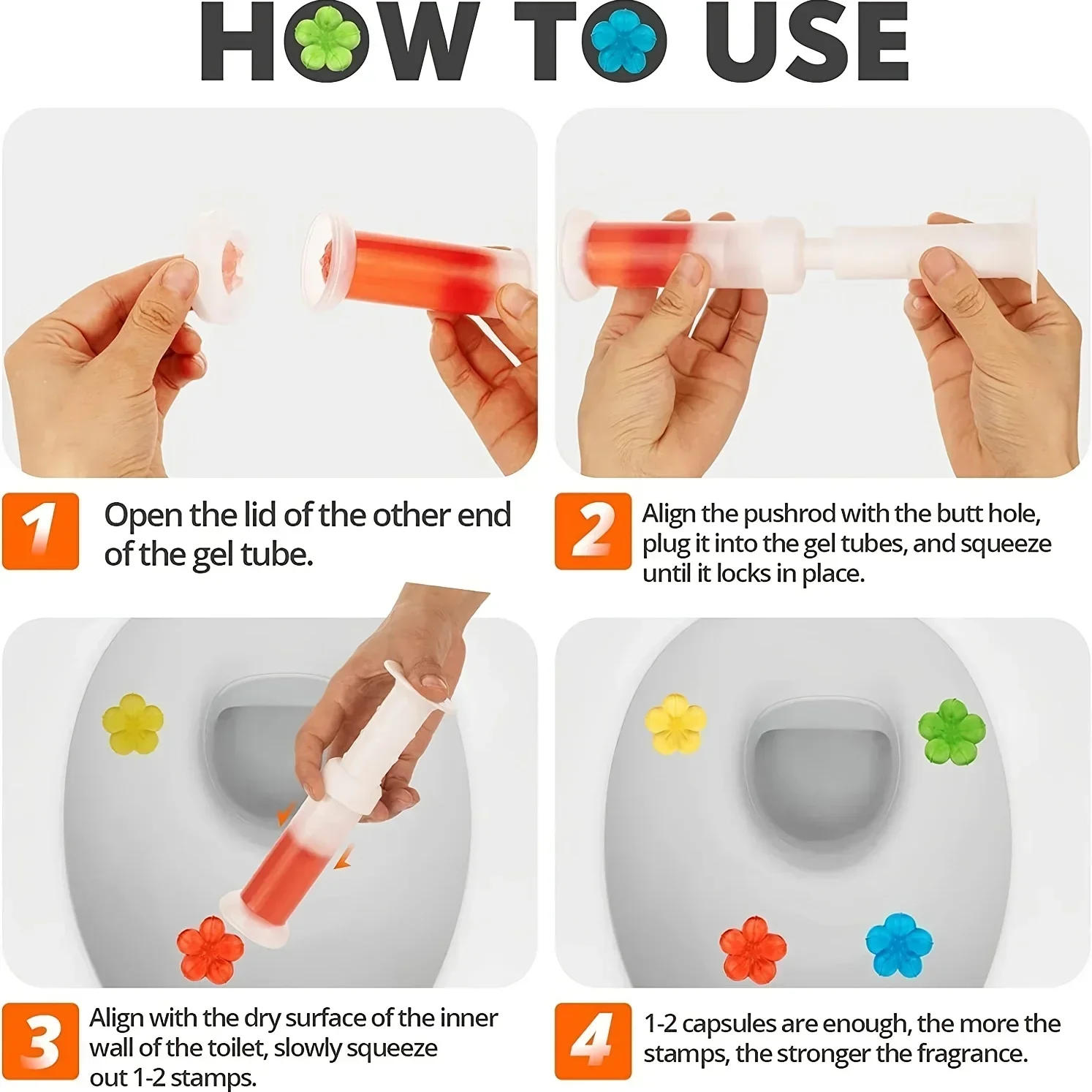 HOW TO USE

1 Open the lid of the other end of the gel tube.

2 Align the pushrod with the butt hole, plug it into the gel tubes, and squeeze until it locks in place.

3 Align with the dry surface of the inner wall of the toilet, slowly squeeze out 1-2 stamps.

4 1-2 capsules are enough, the more the stamps, the stronger the fragrance.