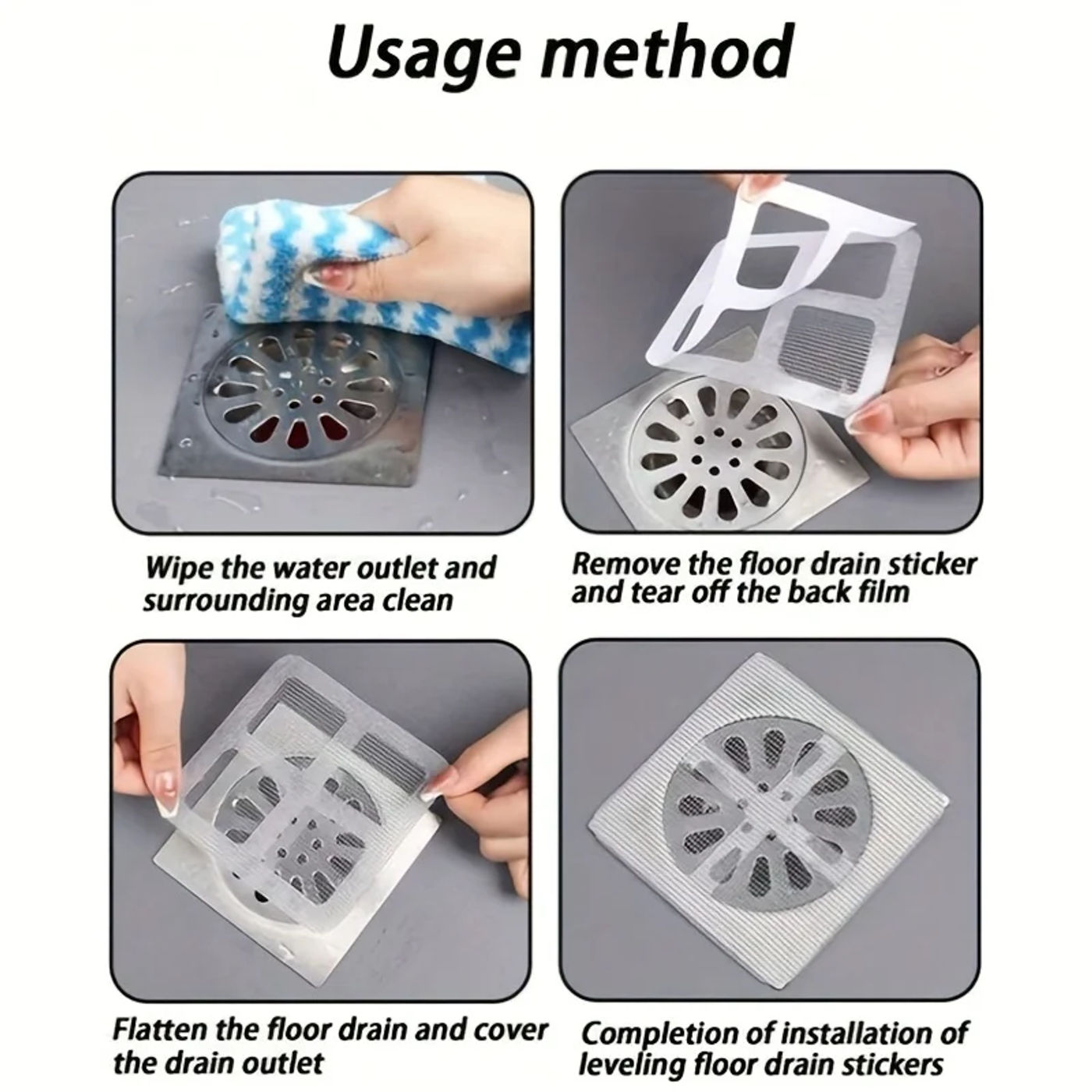 Usage method

Wipe the water outlet and surrounding area clean

Remove the floor drain sticker and tear off the back film

Flatten the floor drain and cover the drain outlet

Completion of installation of leveling floor drain stickers