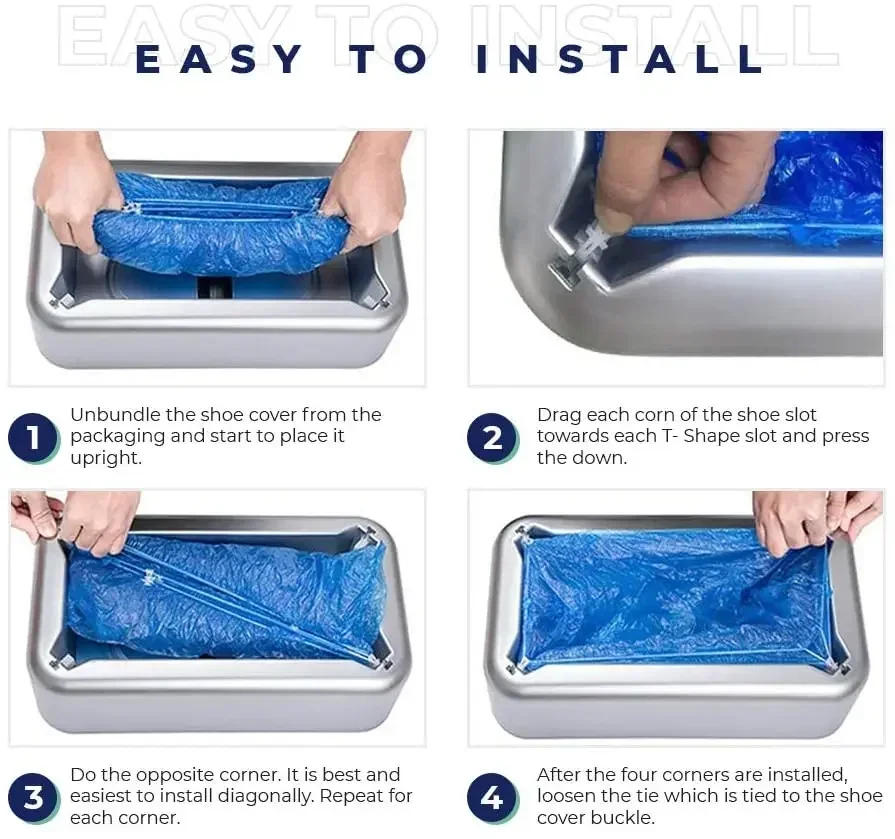 EASY TO INSTALL

EASY TO INSTALL

1 Unbundle the shoe cover from the packaging and start to place it upright.

2 Drag each corn of the shoe slot towards each T- Shape slot and press the down.

3 Do the opposite corner. It is best and easiest to install diagonally. Repeat for each corner.

4 After the four corners are installed, loosen the tie which is tied to the shoe cover buckle.