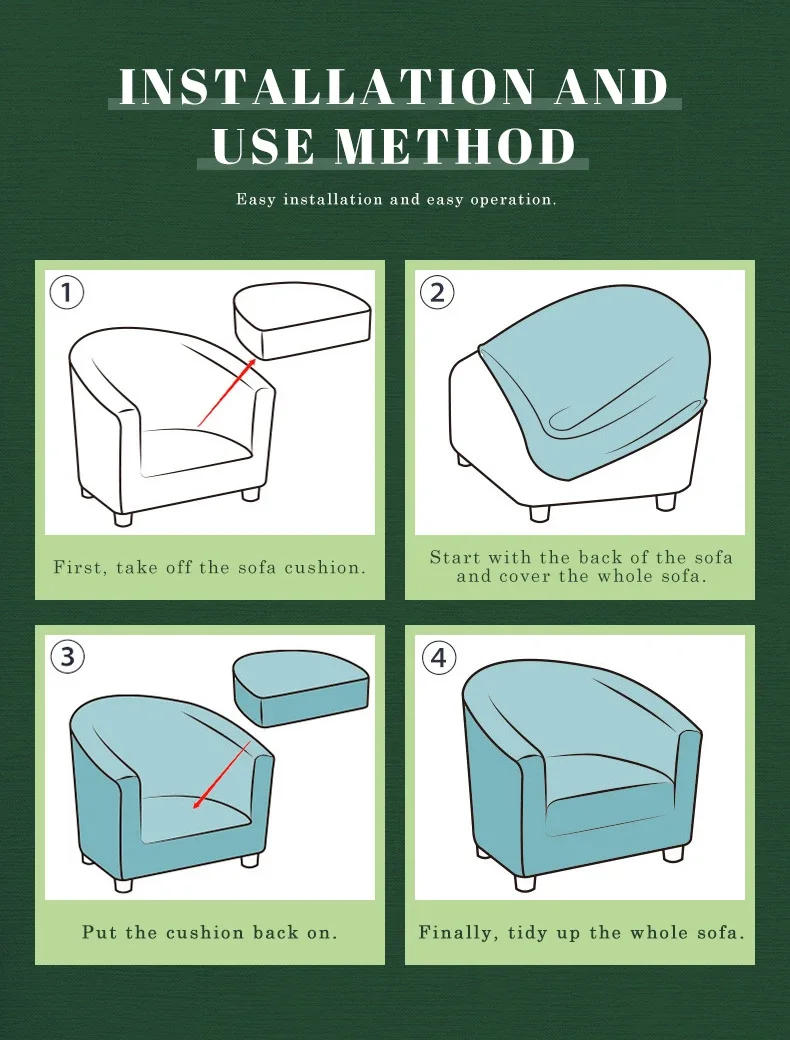 INSTALLATION AND USE METHOD

Easy installation and easy operation.

1

First, take off the sofa cushion.

2

Start with the back of the sofa and cover the whole sofa.

3

Put the cushion back on.

4

Finally, tidy up the whole sofa.