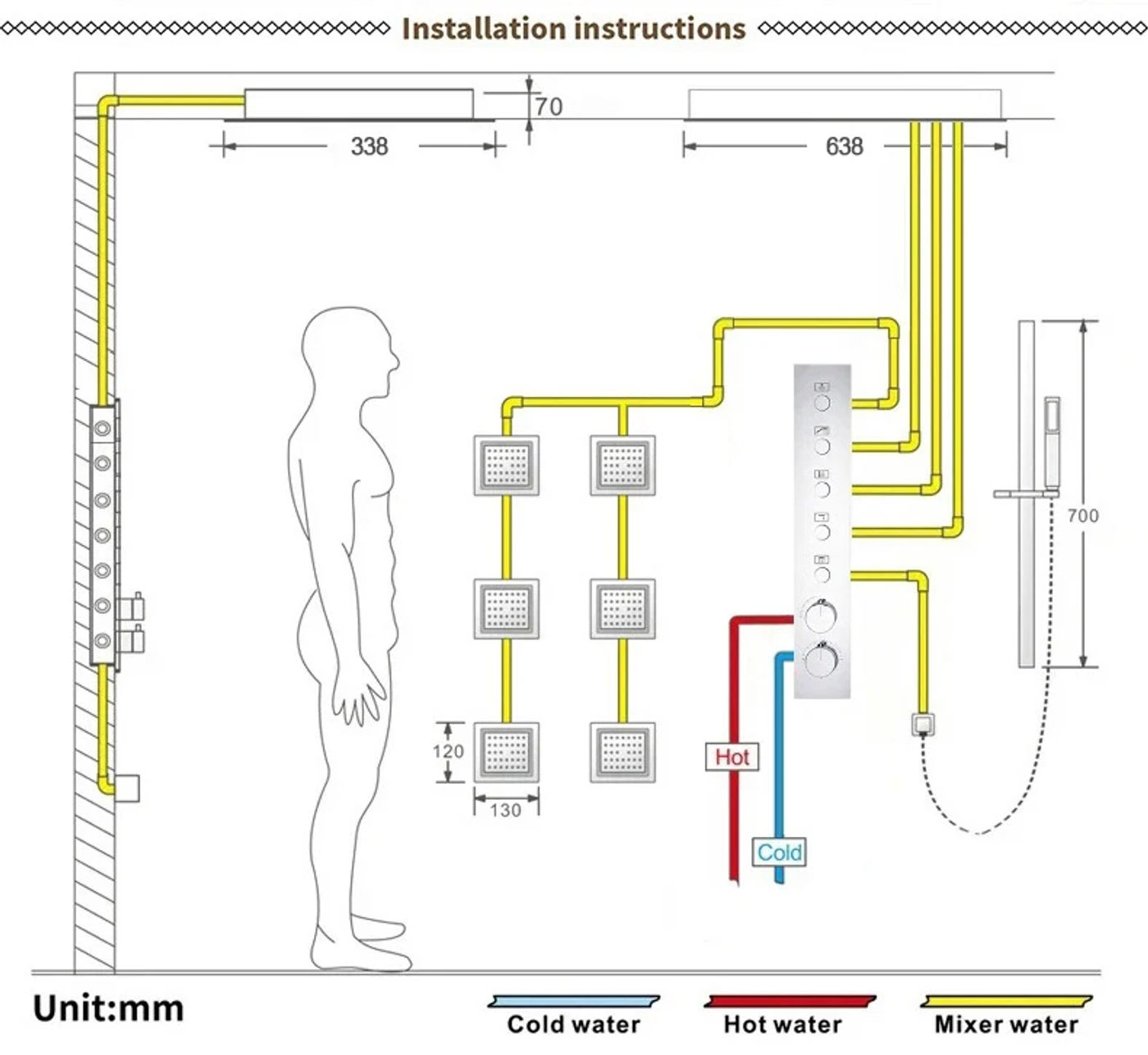 Installation instructions

70

338

638

700

120

130

Hot

Cold

Unit:mm

Cold water

Hot water

Mixer water