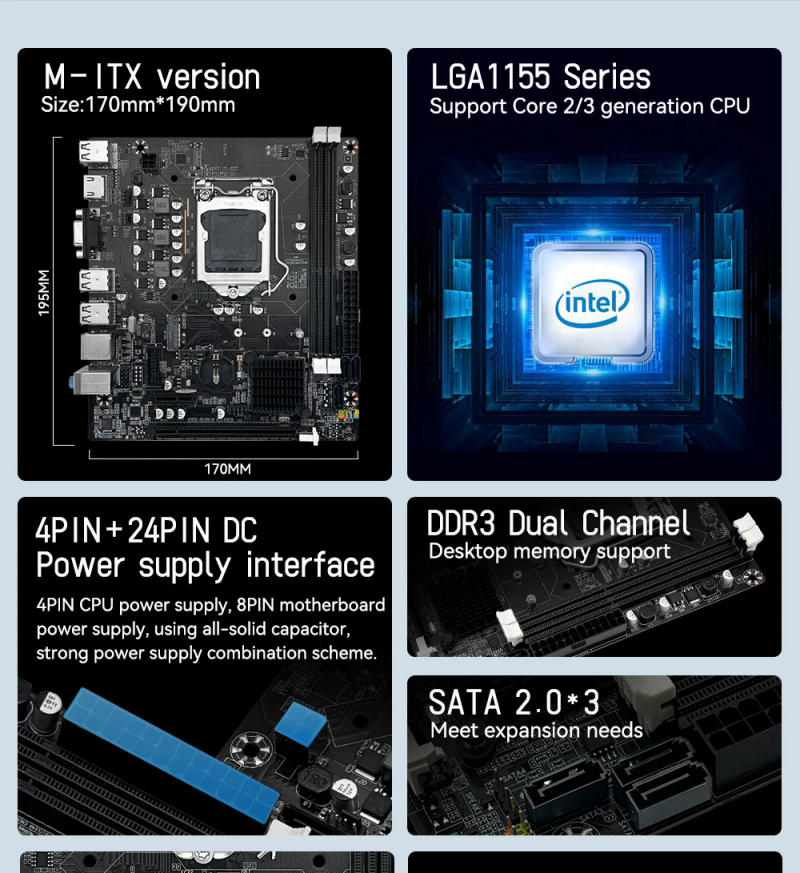 M-ITX version
Size:170mm*190mm

195MM

170MM

LGA1155 Series
Support Core 2/3 generation CPU

intel

4PIN+24PIN DC
Power supply interface
4PIN CPU power supply, 8PIN motherboard power supply, using all-solid capacitor, strong power supply combination scheme.

DDR3 Dual Channel
Desktop memory support

SATA 2.0*3
Meet expansion needs