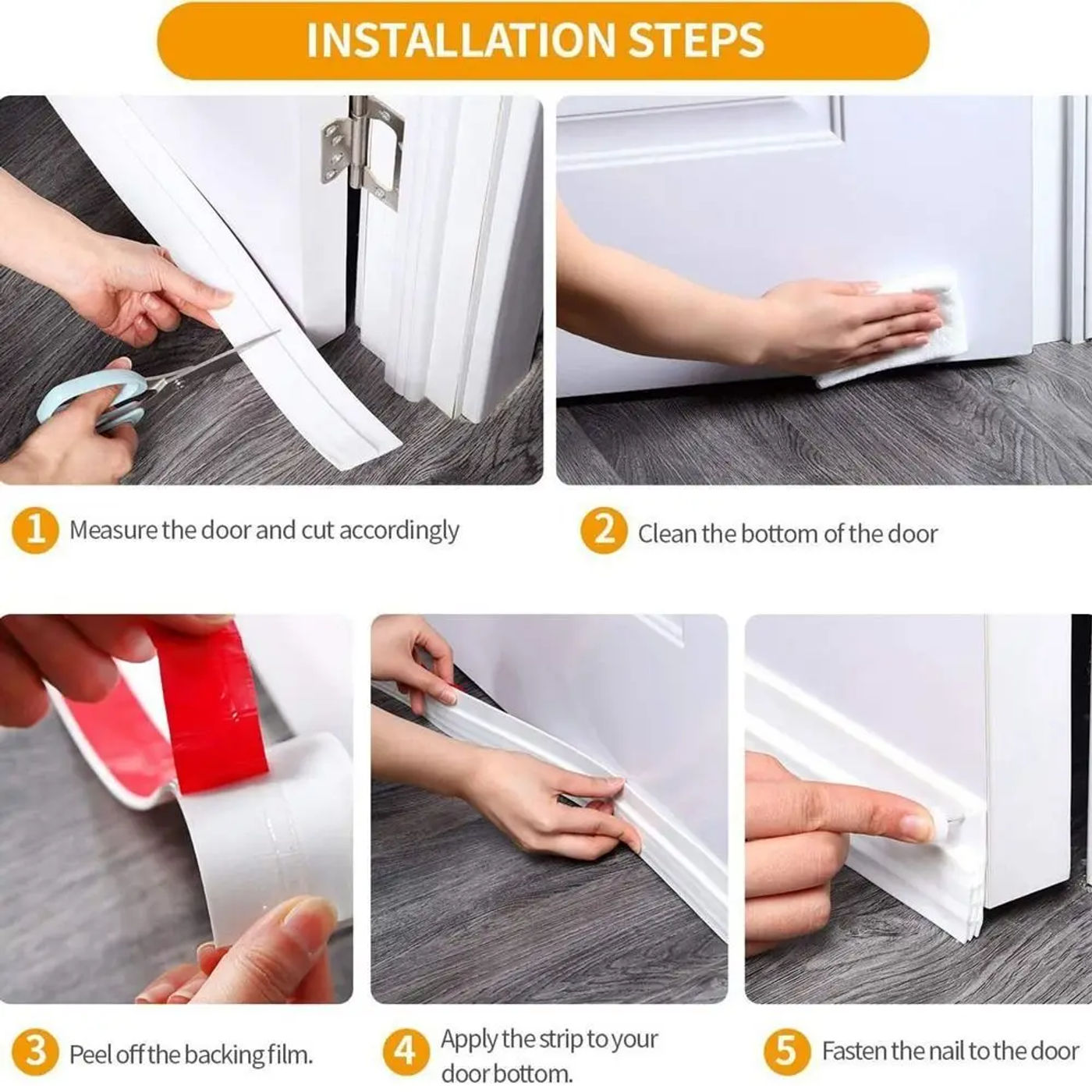 INSTALLATION STEPS

1 Measure the door and cut accordingly

2 Clean the bottom of the door

3 Peel off the backing film.

4 Apply the strip to your door bottom.

5 Fasten the nail to the door