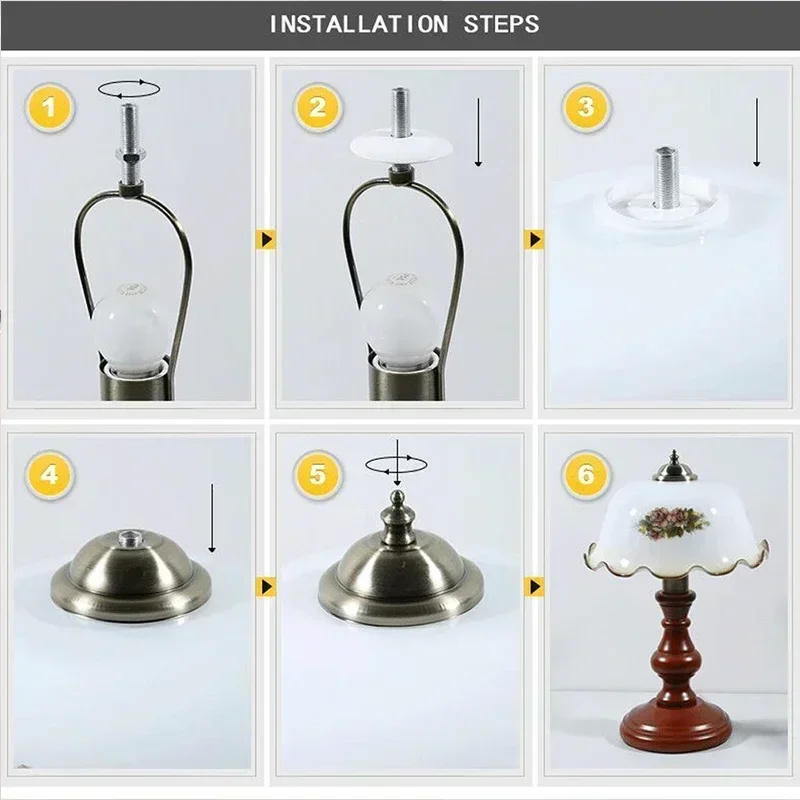 INSTALLATION STEPS

1

2

3

4

5

6