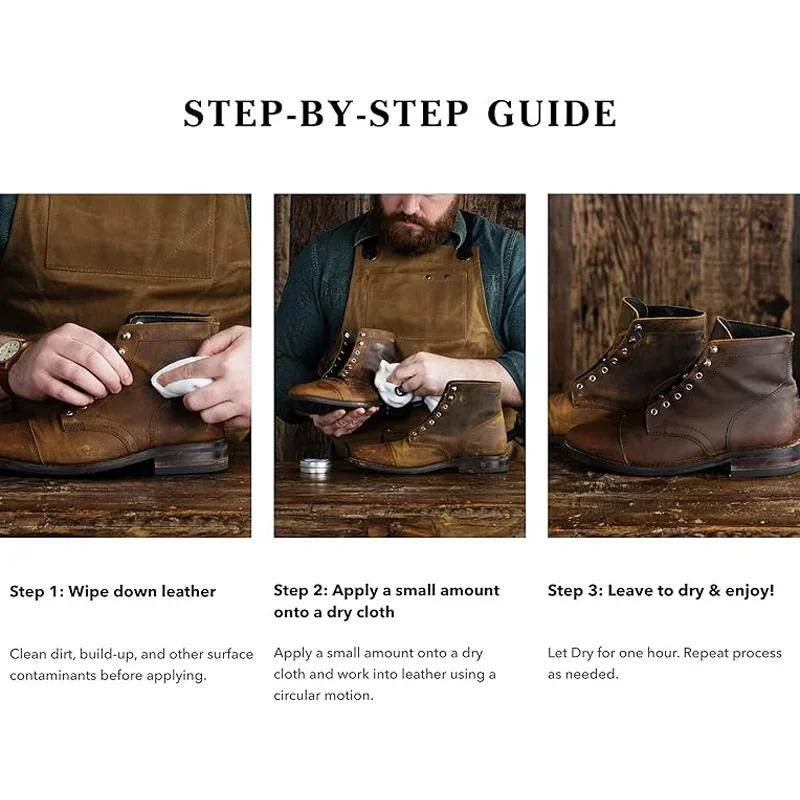 STEP-BY-STEP GUIDE

Step 1: Wipe down leather

Clean dirt, build-up, and other surface contaminants before applying.

Step 2: Apply a small amount onto a dry cloth

Apply a small amount onto a dry cloth and work into leather using a circular motion.

Step 3: Leave to dry & enjoy!

Let Dry for one hour. Repeat process as needed.