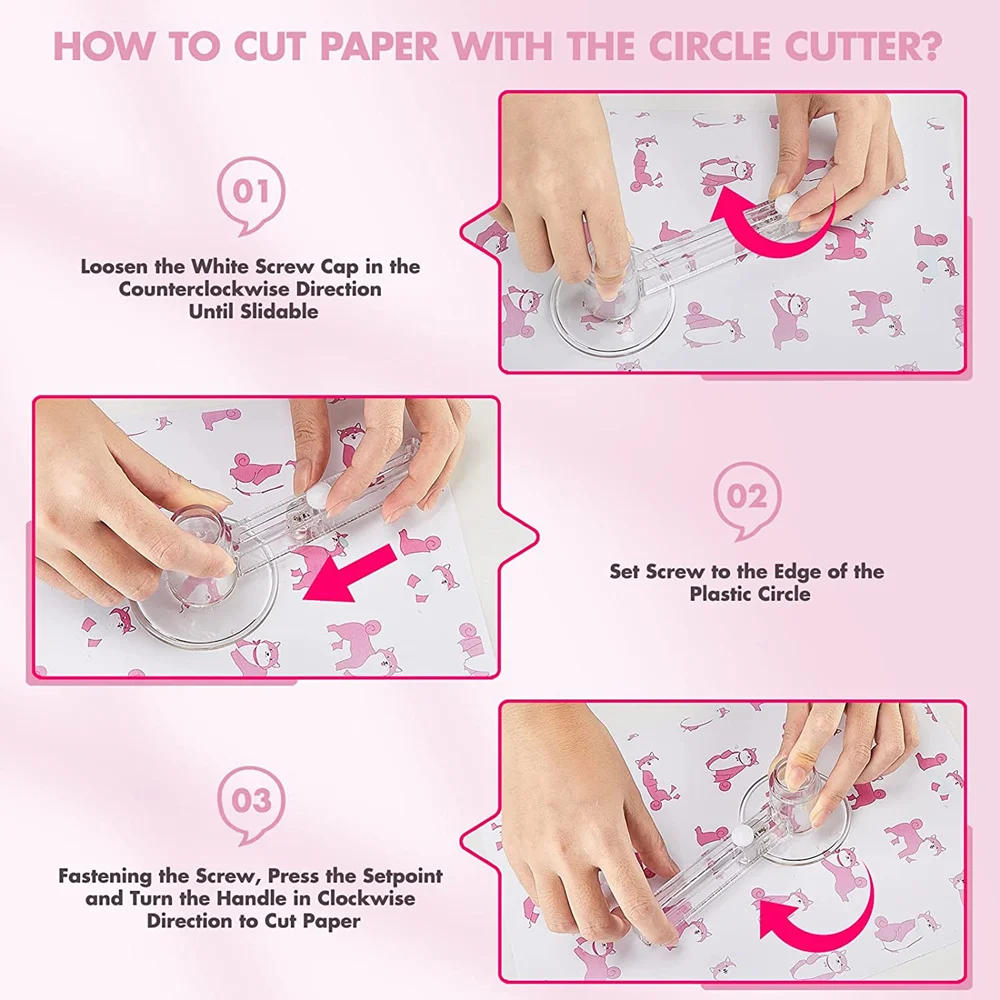 HOW TO CUT PAPER WITH THE CIRCLE CUTTER?

01

Loosen the White Screw Cap in the Counterclockwise Direction Until Slidable

02

Set Screw to the Edge of the Plastic Circle

03

Fastening the Screw, Press the Setpoint and Turn the Handle in Clockwise Direction to Cut Paper