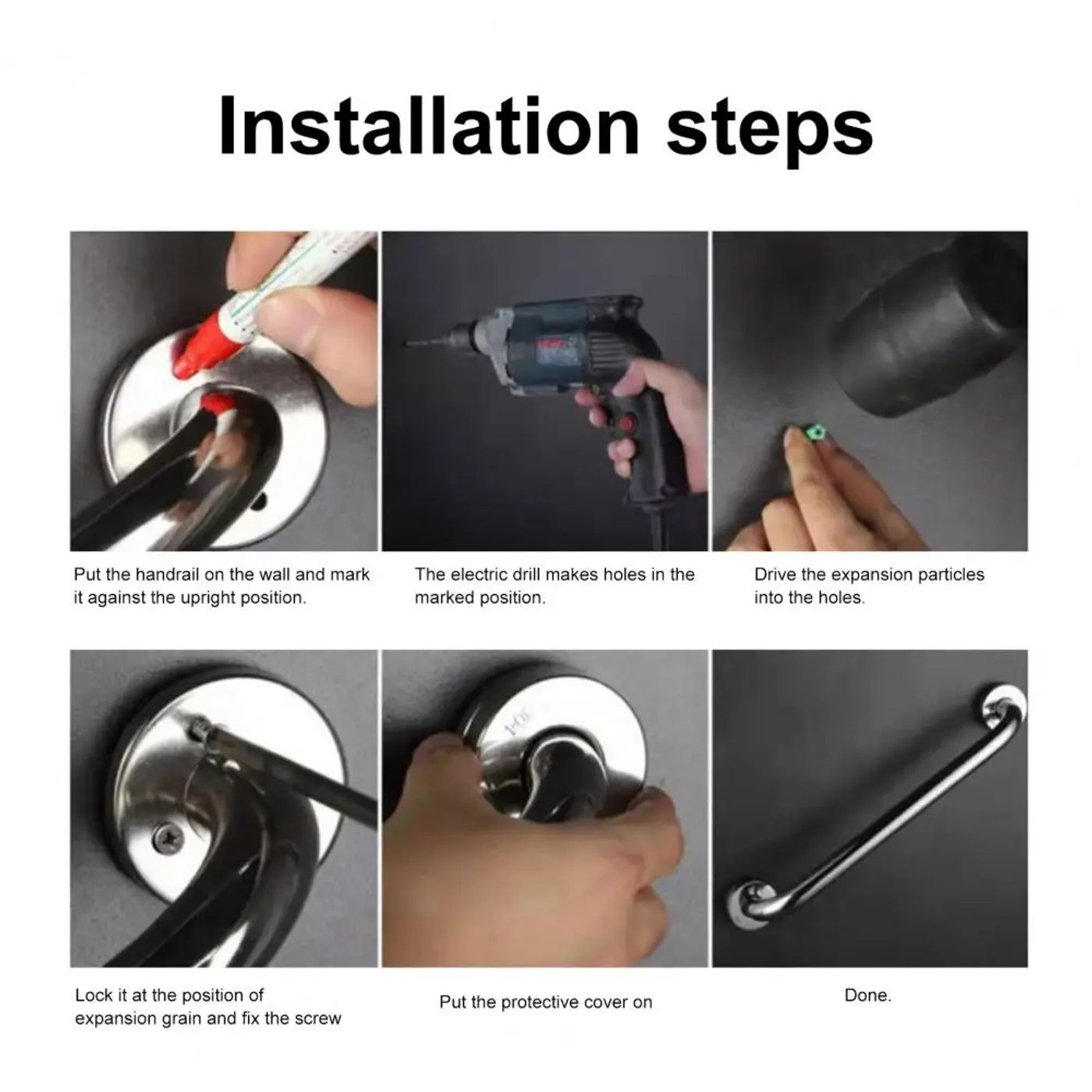 Installation steps

Put the handrail on the wall and mark it against the upright position.

The electric drill makes holes in the marked position.

Drive the expansion particles into the holes.

Lock it at the position of expansion grain and fix the screw

Put the protective cover on

Done.