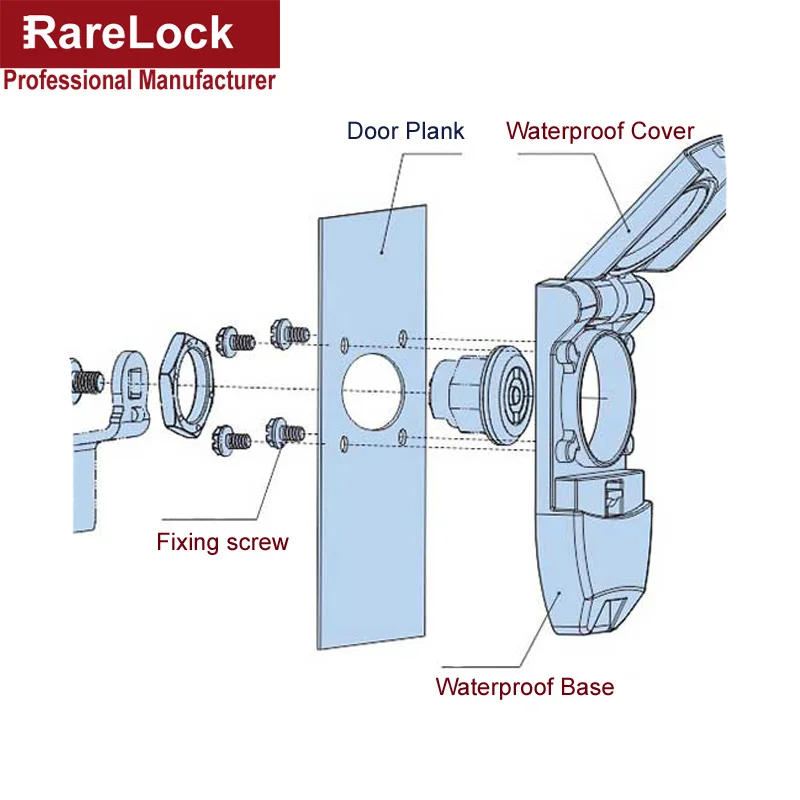 RareLock
Professional Manufacturer

Door Plank

Waterproof Cover

Fixing screw

Waterproof Base