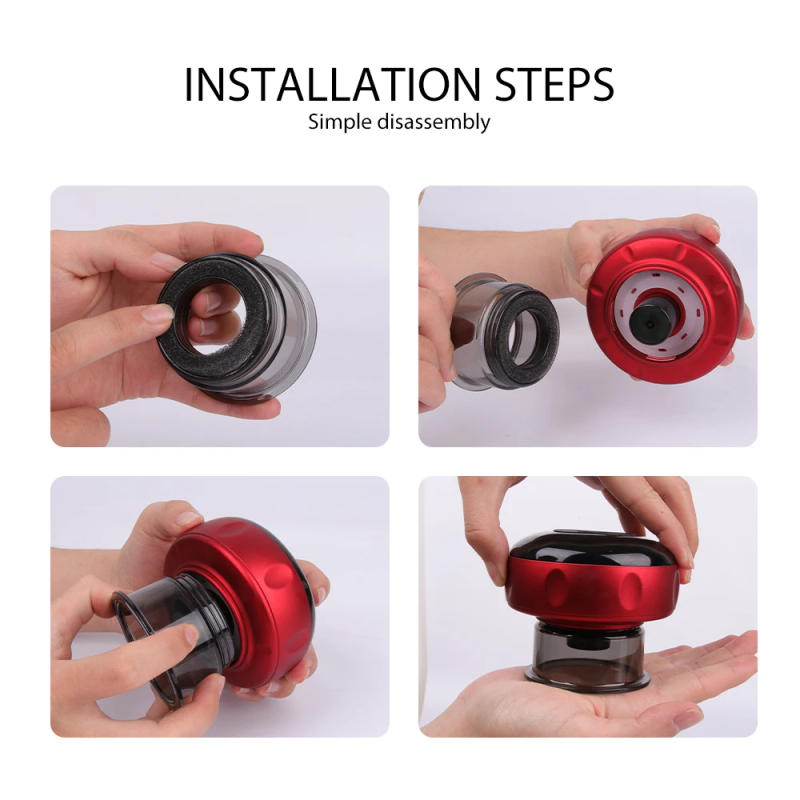 INSTALLATION STEPS
Simple disassembly