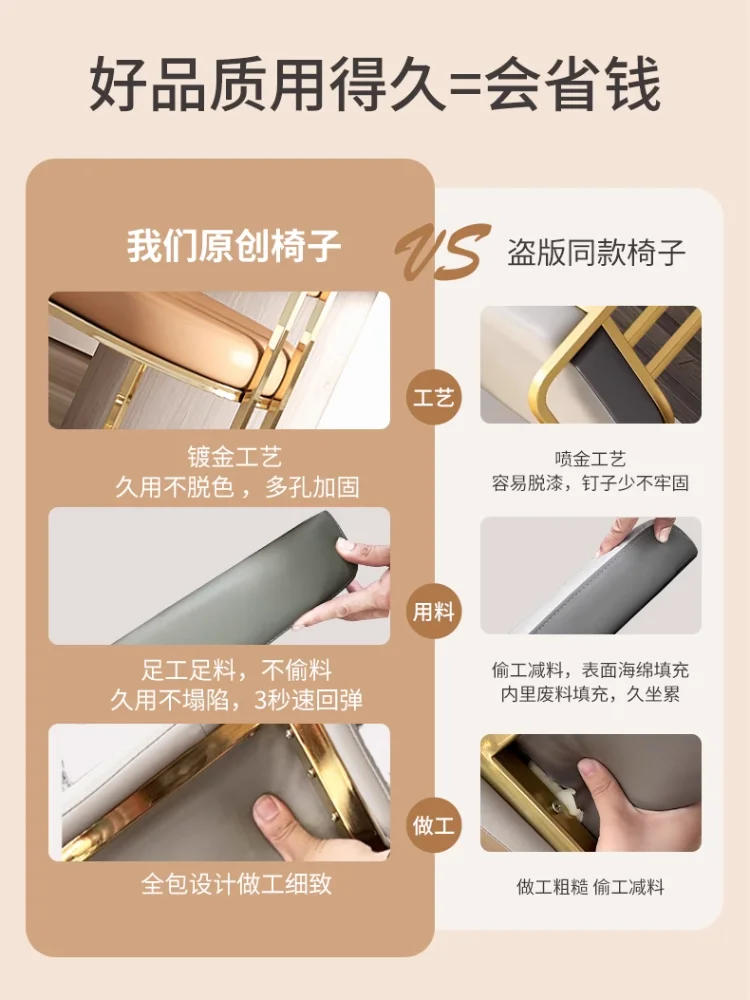 好品质用得久=会省钱

我们原创椅子

VS

盗版同款椅子

工艺

镀金工艺
久用不脱色，多孔加固

喷金工艺
容易脱漆，钉子少不牢固

用料

足工足料，不偷料
久用不塌陷，3秒速回弹

偷工减料，表面海绵填充
内里废料填充，久坐累

做工

全包设计做工细致

做工粗糙 偷工减料