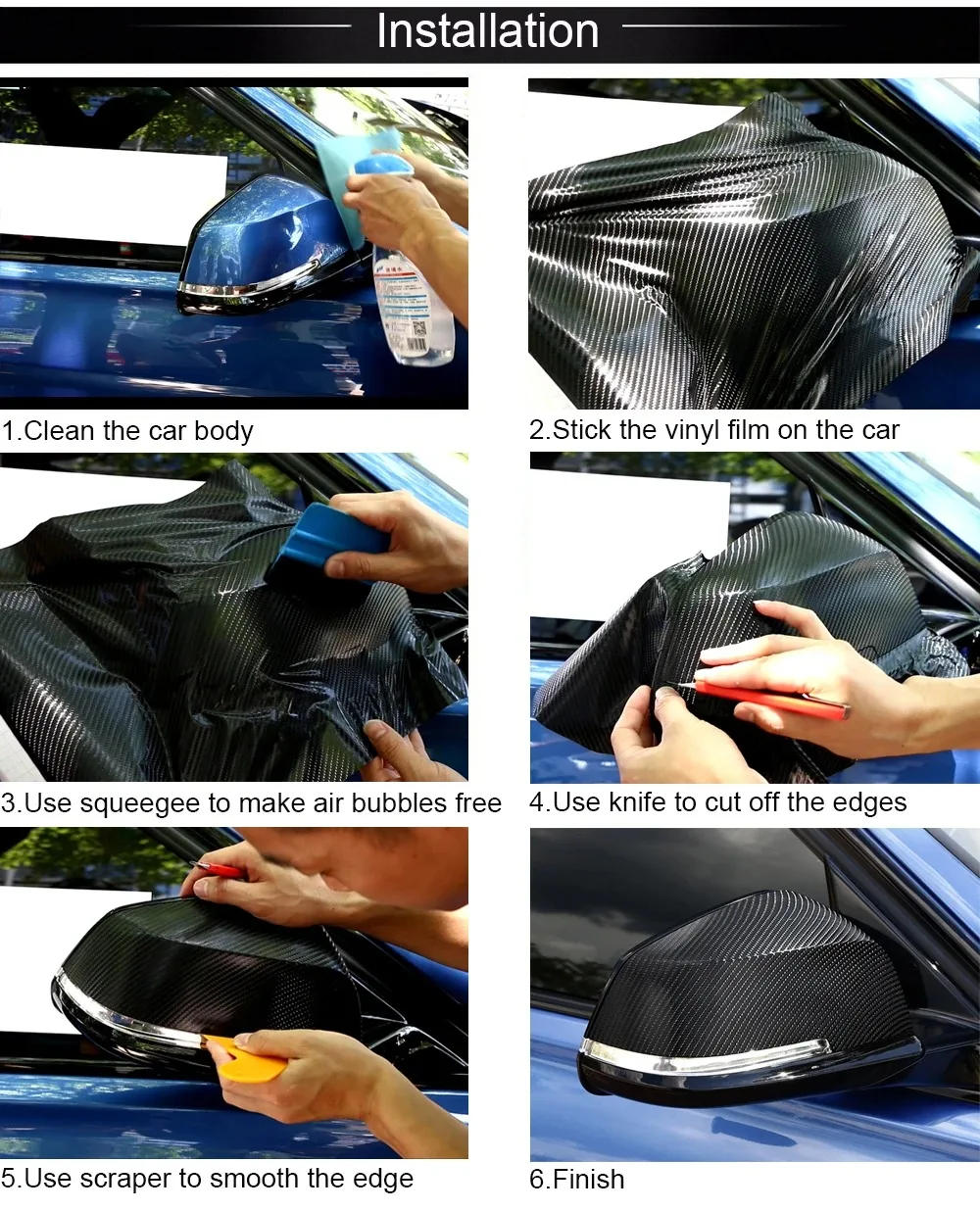 Installation

1.Clean the car body

2.Stick the vinyl film on the car

3.Use squeegee to make air bubbles free

4.Use knife to cut off the edges

5.Use scraper to smooth the edge

6.Finish