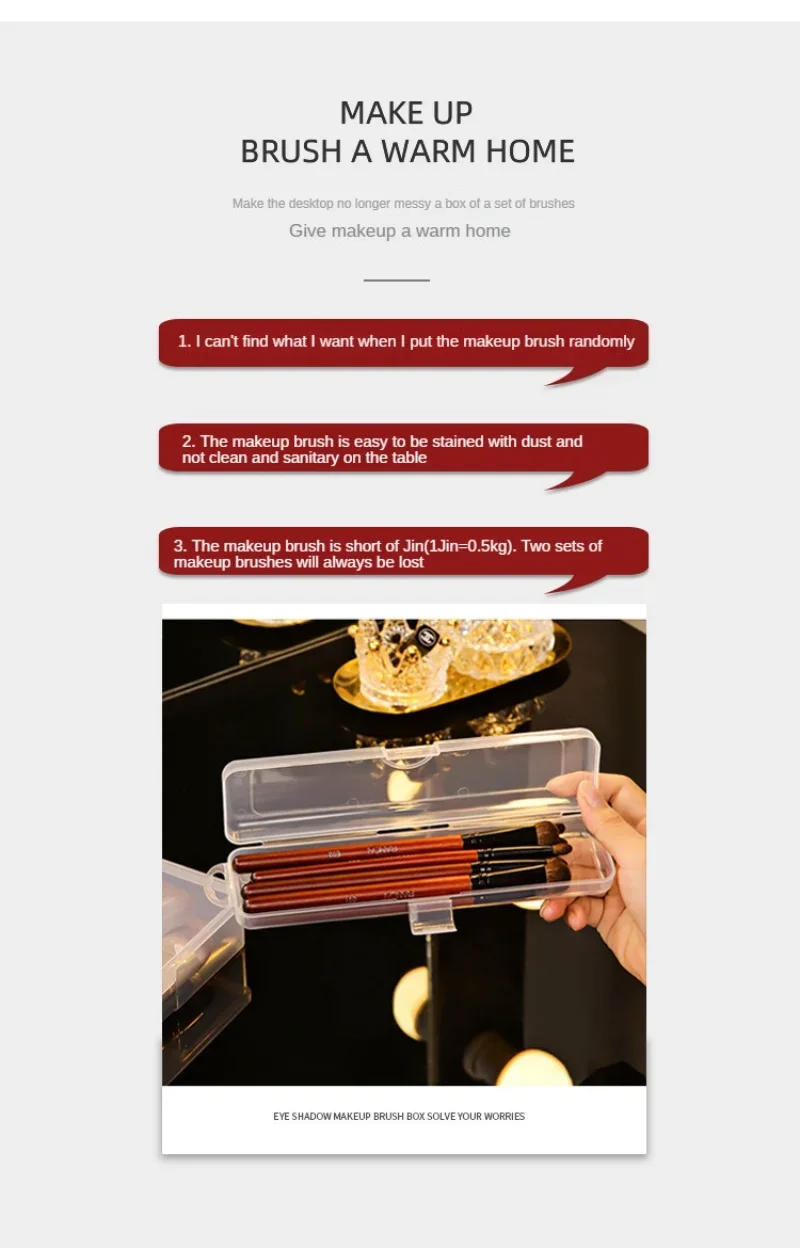 MAKE UP
BRUSH A WARM HOME

Make the desktop no longer messy a box of a set of brushes

Give makeup a warm home

1. I can't find what I want when I put the makeup brush randomly

2. The makeup brush is easy to be stained with dust and not clean and sanitary on the table

3. The makeup brush is short of Jin(1Jin=0.5kg). Two sets of makeup brushes will always be lost

EYE SHADOW MAKEUP BRUSH BOX SOLVE YOUR WORRIES