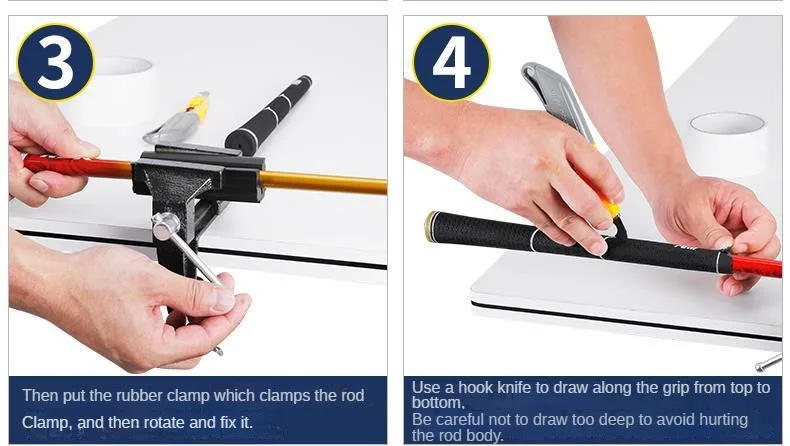 3

Then put the rubber clamp which clamps the rod Clamp, and then rotate and fix it.

4

Use a hook knife to draw along the grip from top to bottom.
Be careful not to draw too deep to avoid hurting the rod body.