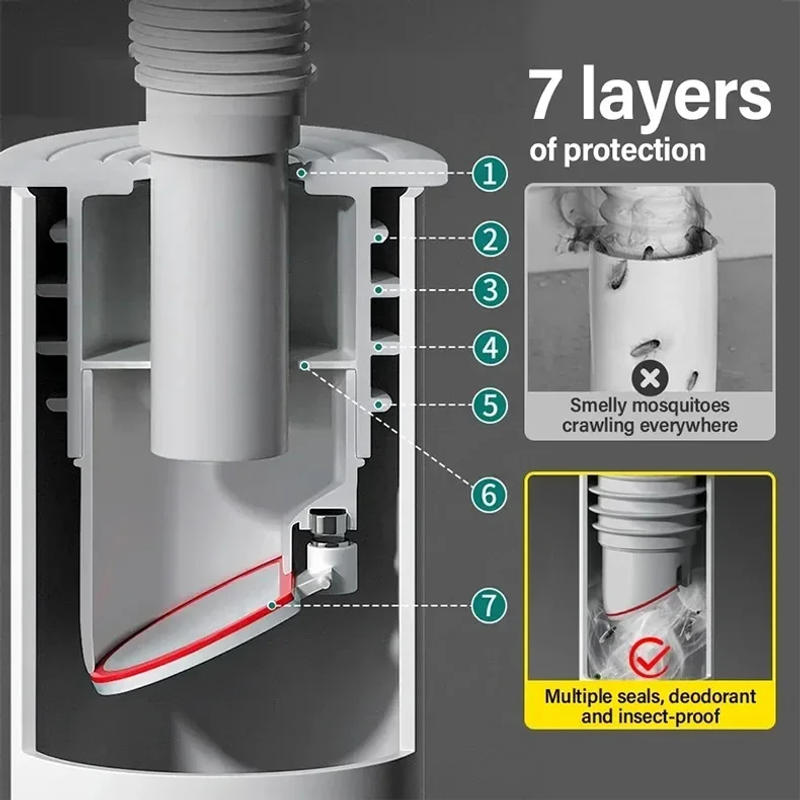 7 layers
of protection

1
2
3
4
5
6
7

Smelly mosquitoes crawling everywhere

Multiple seals, deodorant and insect-proof