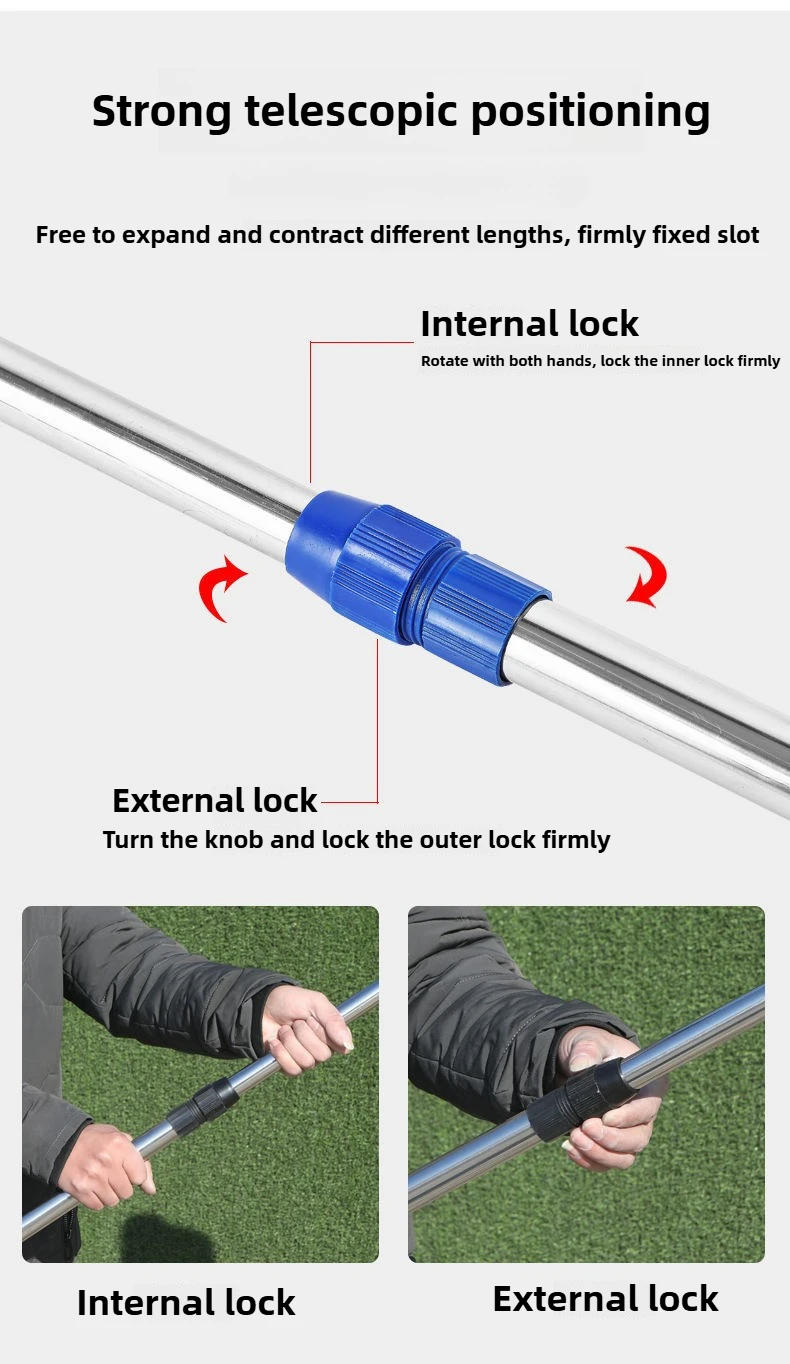 Strong telescopic positioning

Free to expand and contract different lengths, firmly fixed slot

Internal lock
Rotate with both hands, lock the inner lock firmly

External lock
Turn the knob and lock the outer lock firmly

Internal lock

External lock