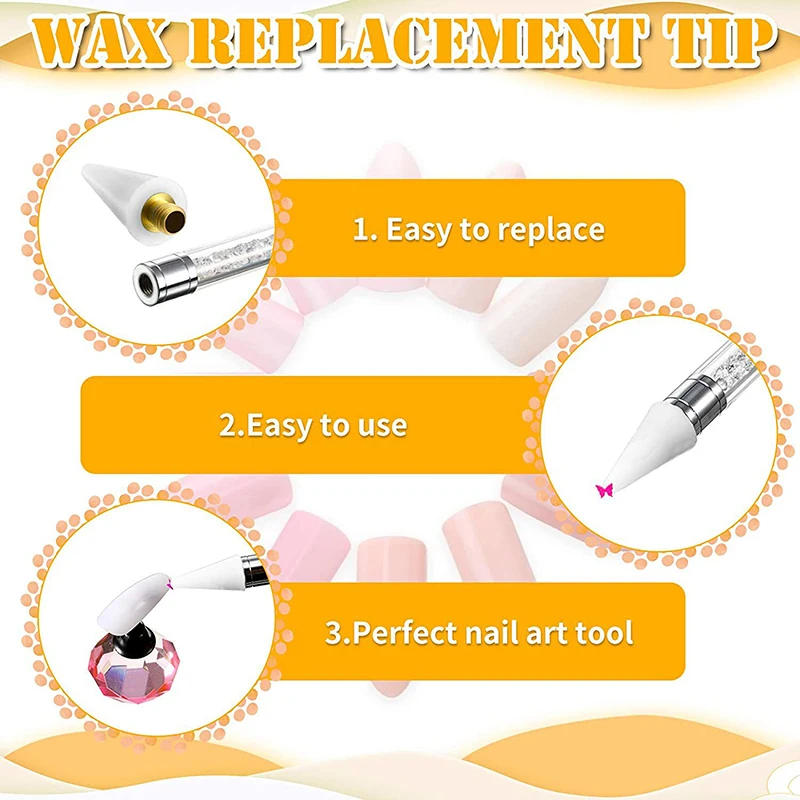 WAX REPLACEMENT TIP

1. Easy to replace

2.Easy to use

3.Perfect nail art tool