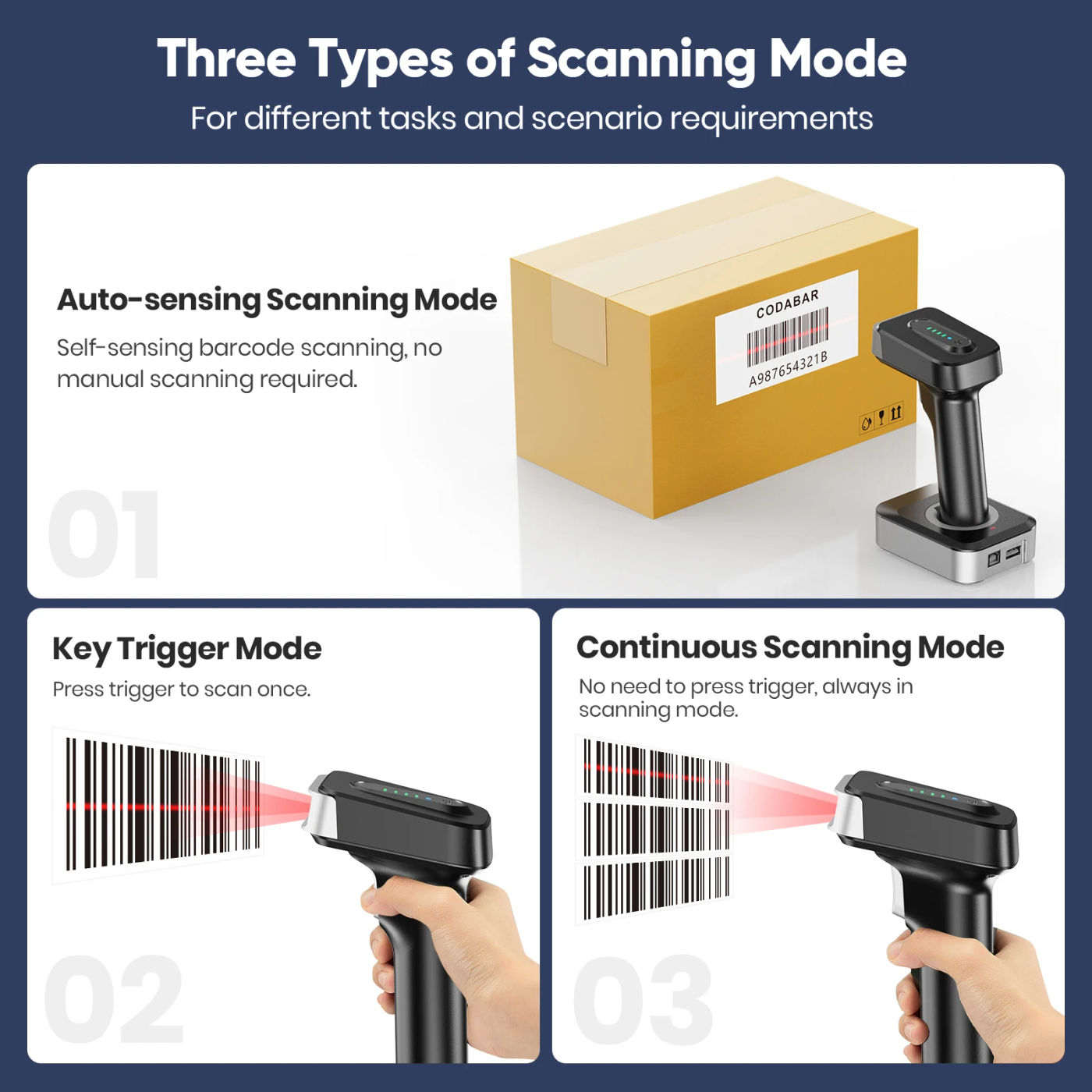 Three Types of Scanning Mode
For different tasks and scenario requirements

Auto-sensing Scanning Mode
Self-sensing barcode scanning, no manual scanning required.

CODABAR
A987654321B

01

Key Trigger Mode
Press trigger to scan once.

02

Continuous Scanning Mode
No need to press trigger, always in scanning mode.

03