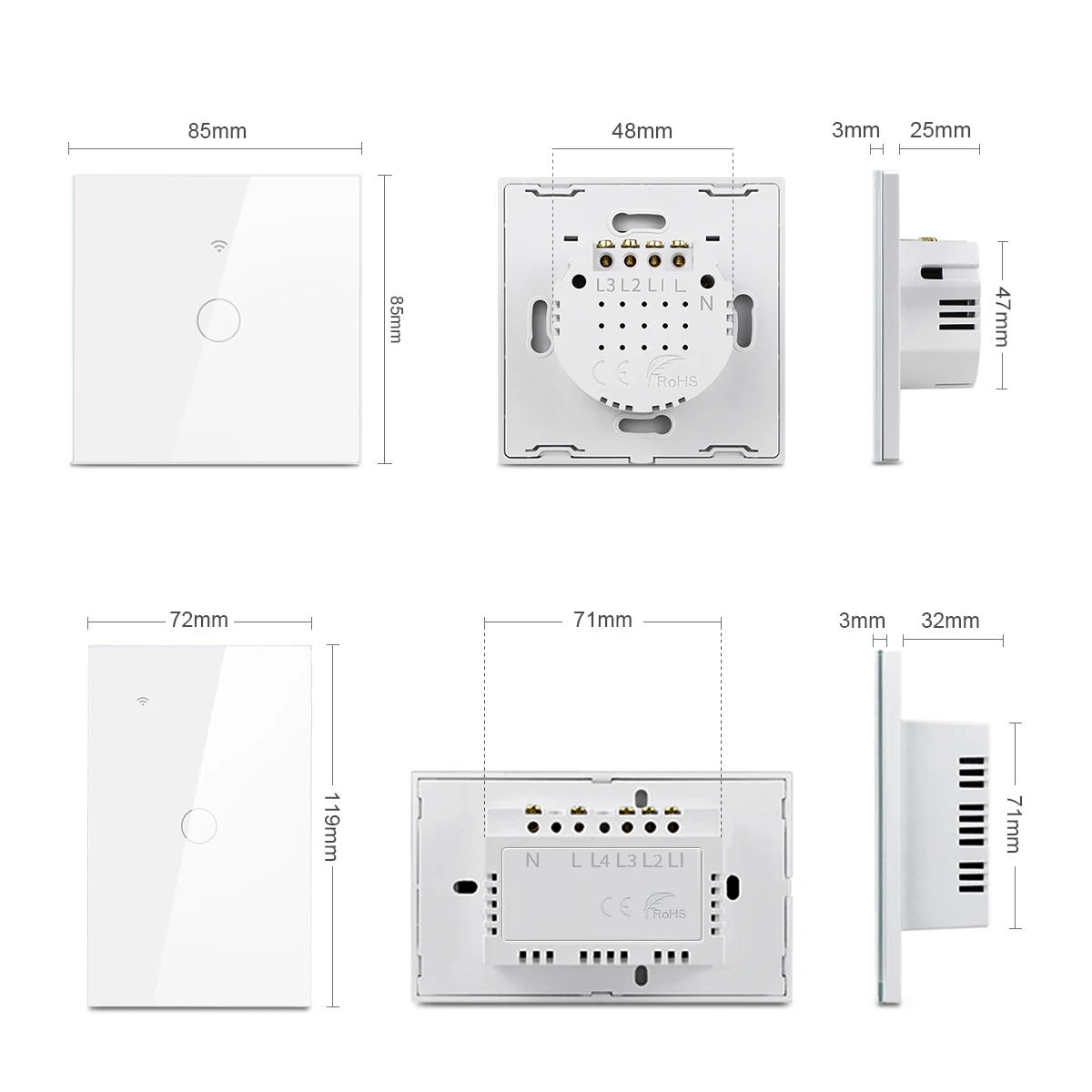 85mm

85mm

48mm

L3 L2 L1 L

N

CE

RoHS

3mm

25mm

47mm

72mm

119mm

71mm

N L L4 L3 L2 L1

CE

RoHS

3mm

32mm

71mm