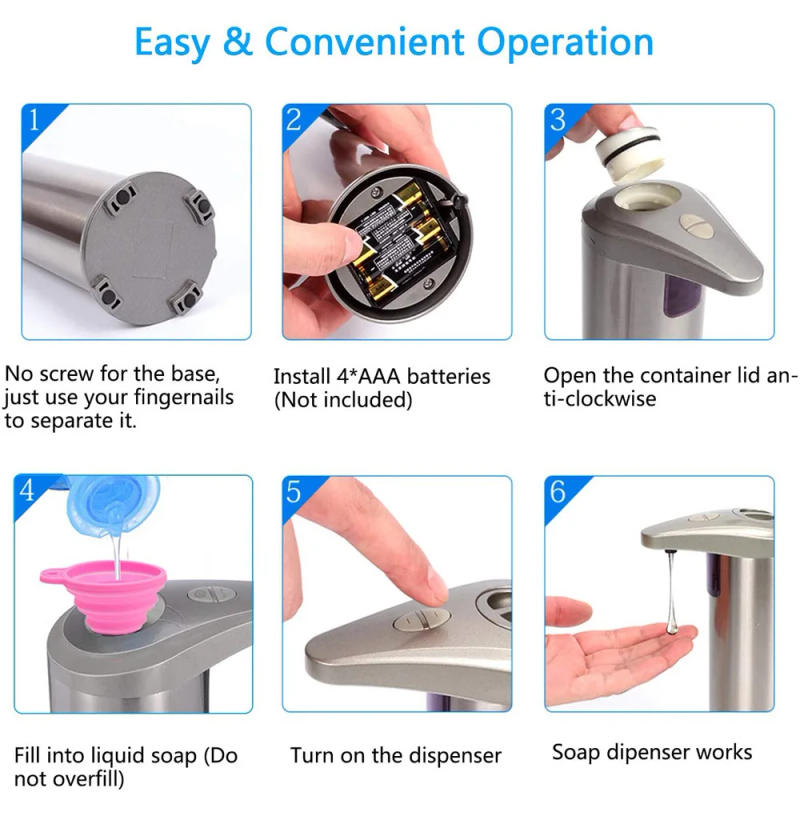 Easy & Convenient Operation

1

No screw for the base, just use your fingernails to separate it.

2

Install 4*AAA batteries (Not included)

3

Open the container lid anti-clockwise

4

Fill into liquid soap (Do not overfill)

5

Turn on the dispenser

6

Soap dipenser works