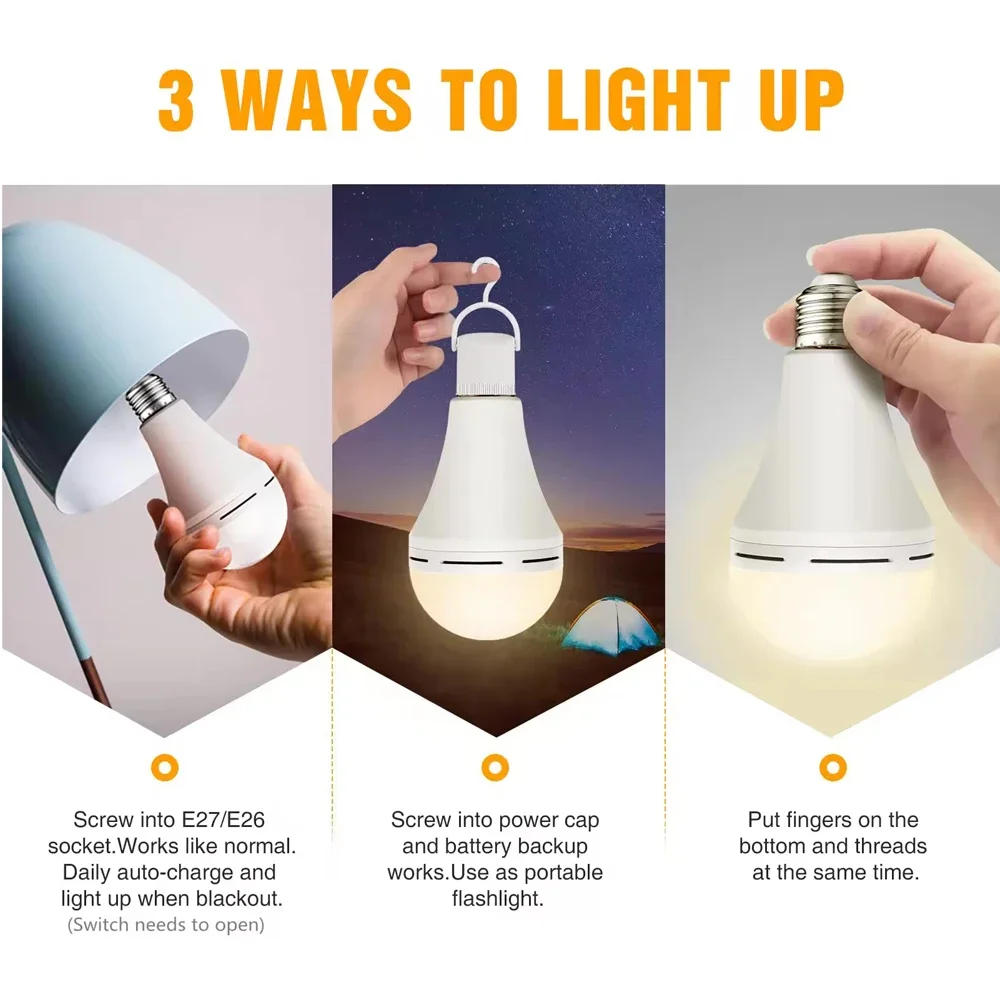 3 WAYS TO LIGHT UP

Screw into E27/E26 socket.Works like normal. Daily auto-charge and light up when blackout.
(Switch needs to open)

Screw into power cap and battery backup works.Use as portable flashlight.

Put fingers on the bottom and threads at the same time.