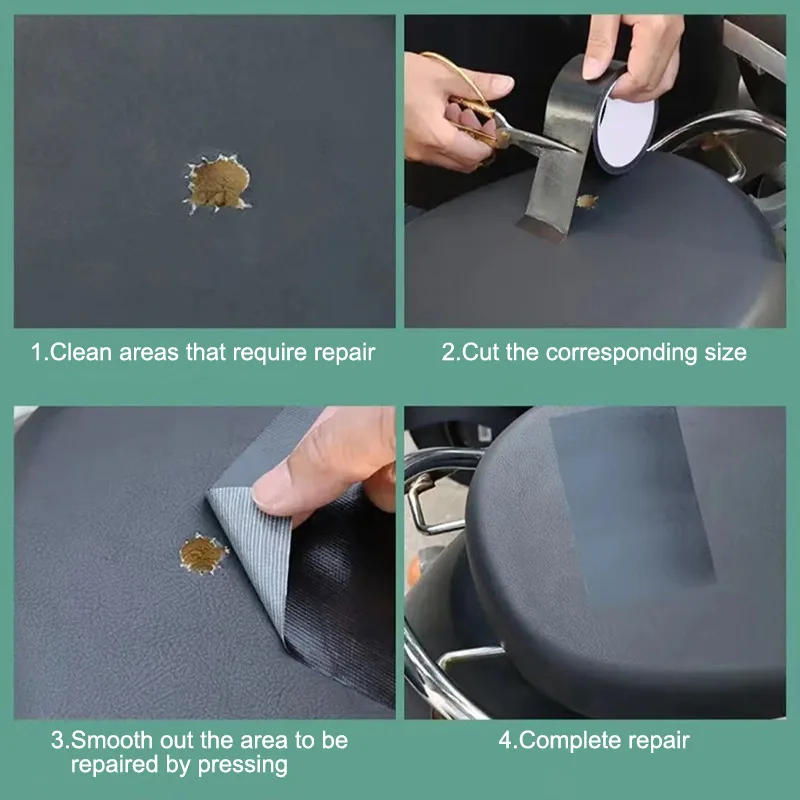 1.Clean areas that require repair

2.Cut the corresponding size

3.Smooth out the area to be repaired by pressing

4.Complete repair